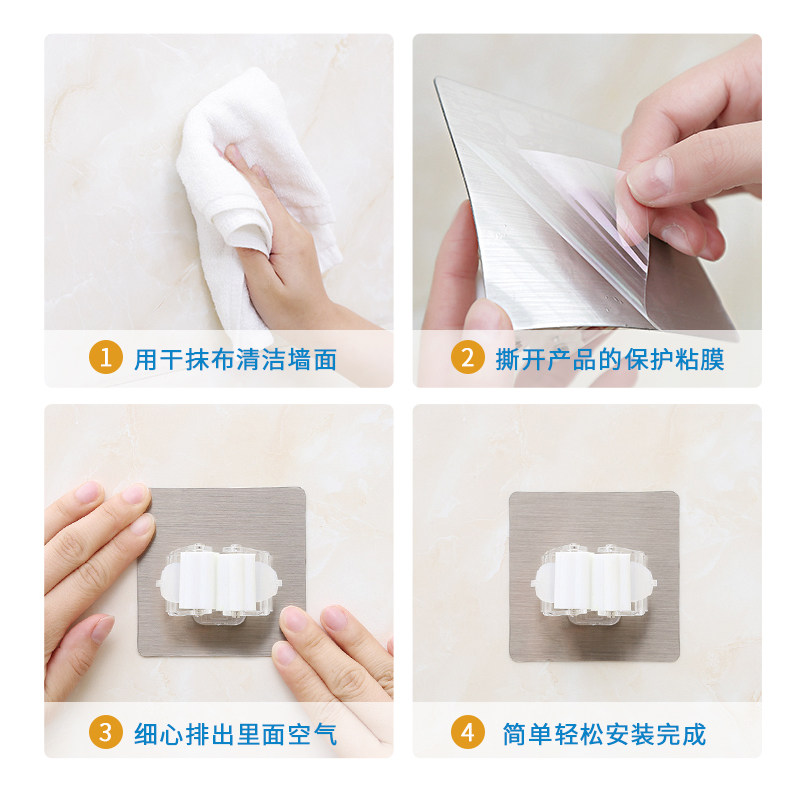 1 用干抹布清洁墙面

2 撕开产品的保护粘膜

3 细心排出里面空气

4 简单轻松安装完成