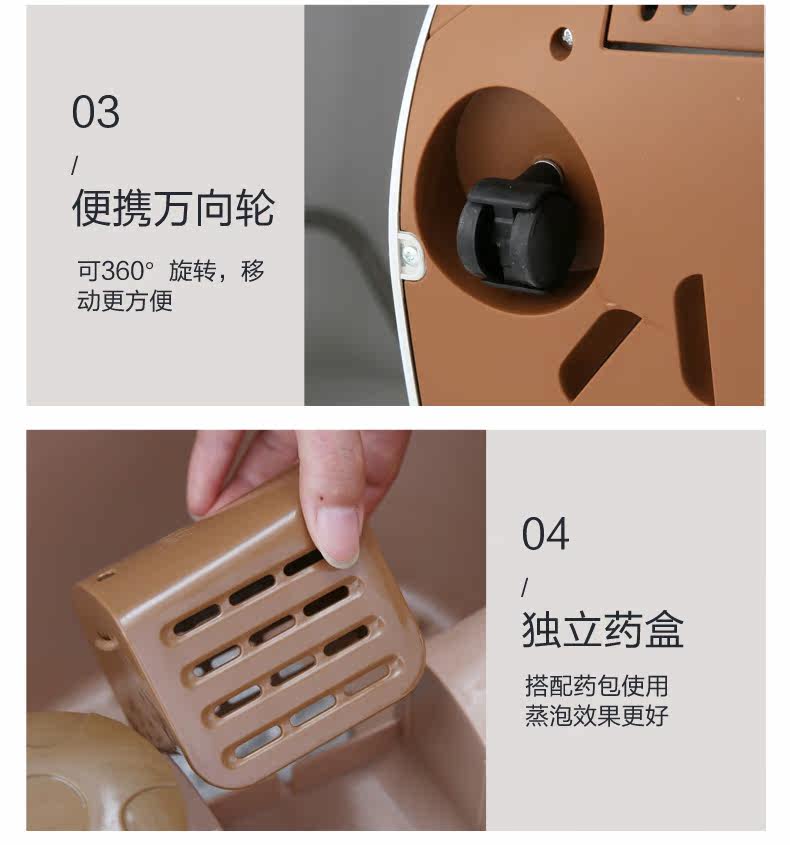 03

/

便携万向轮

可360°旋转，移动更方便

04

/

独立药盒

搭配药包使用
蒸泡效果更好