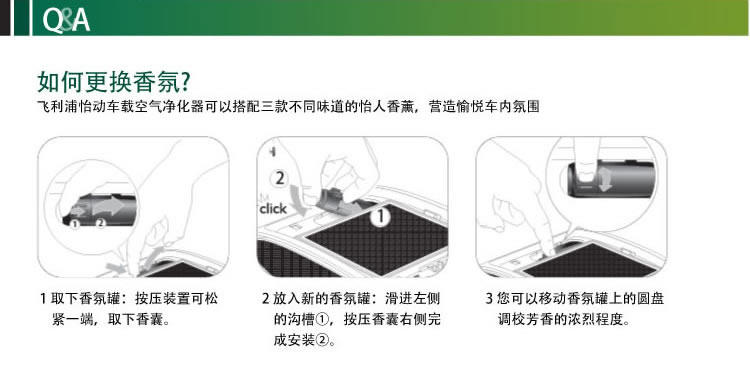 Q&A

如何更换香氛?

飞利浦怡动车载空气净化器可以搭配三款不同味道的怡人香薰，营造愉悦车内氛围

1 2

2 click 1

1 取下香氛罐：按压装置可松紧一端，取下香囊。

2 放入新的香氛罐：滑进左侧的沟槽①，按压香囊右侧完成安装②。

3 您可以移动香氛罐上的圆盘调校芳香的浓烈程度。