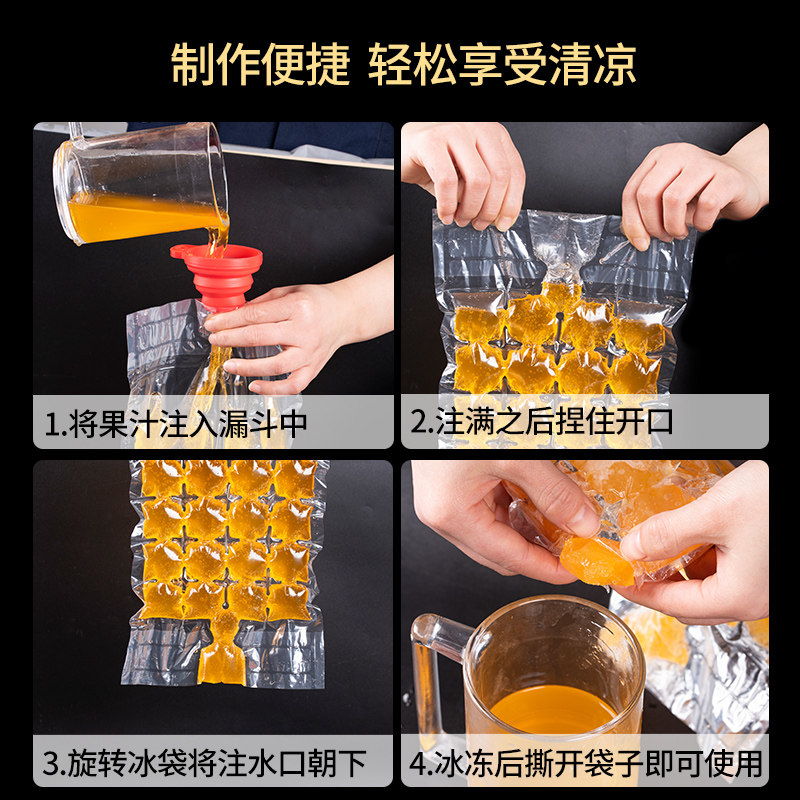 制作便捷 轻松享受清凉

1.将果汁注入漏斗中

2.注满之后捏住开口

3.旋转冰袋将注水口朝下

4.冰冻后撕开袋子即可使用