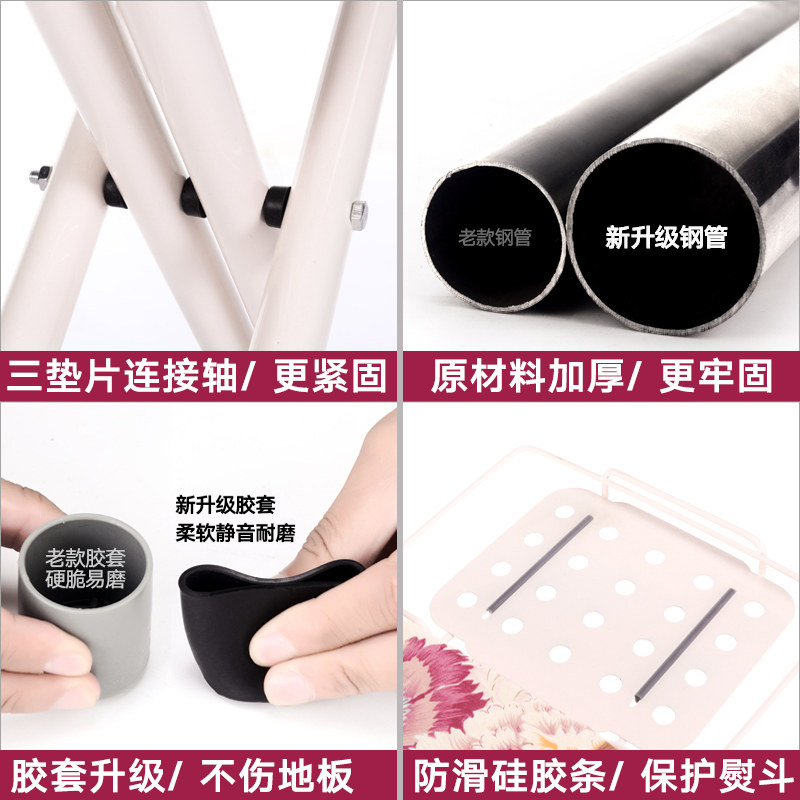 三垫片连接轴/ 更紧固

老款钢管

新升级钢管

原材料加厚/ 更牢固

老款胶套
硬脆易磨

新升级胶套
柔软静音耐磨

胶套升级/ 不伤地板

防滑硅胶条/ 保护熨斗