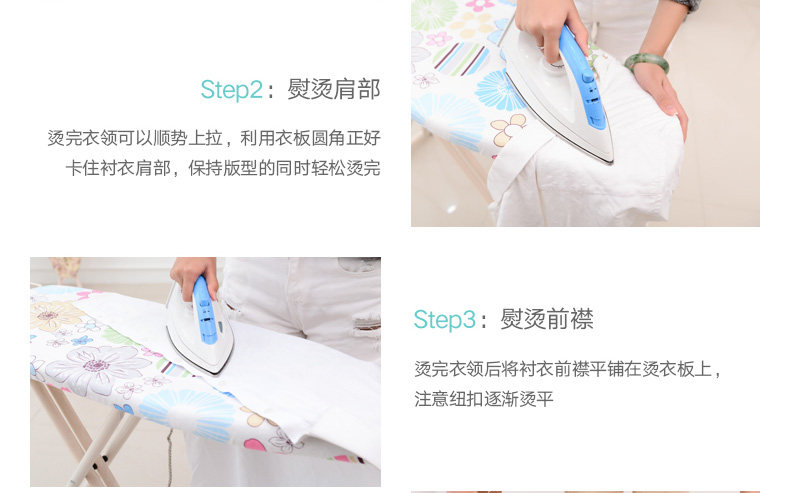 Step2：熨烫肩部

烫完衣领可以顺势上拉，利用衣板圆角正好卡住衬衣肩部，保持版型的同时轻松烫完

Step3：熨烫前襟

烫完衣领后将衬衣前襟平铺在烫衣板上，注意纽扣逐渐烫平