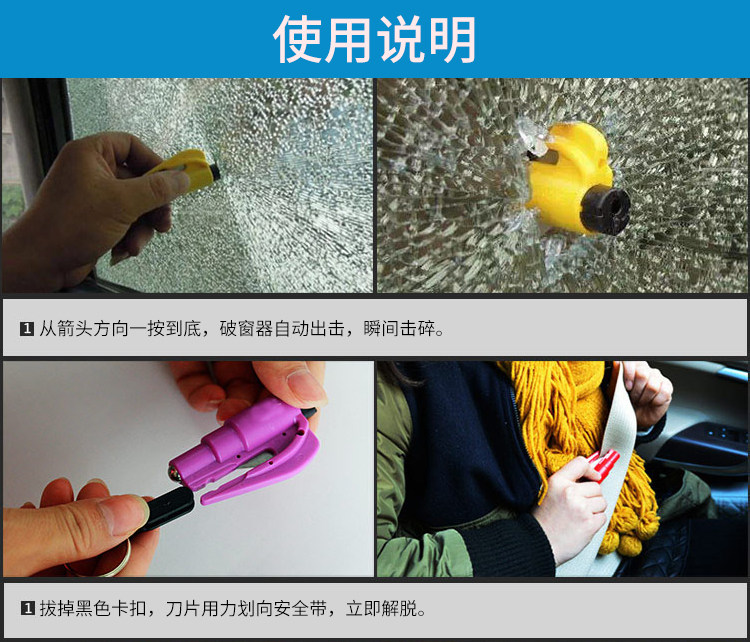 使用说明

1 从箭头方向一按到底，破窗器自动出击，瞬间击碎。

1 拔掉黑色卡扣，刀片用力划向安全带，立即解脱。