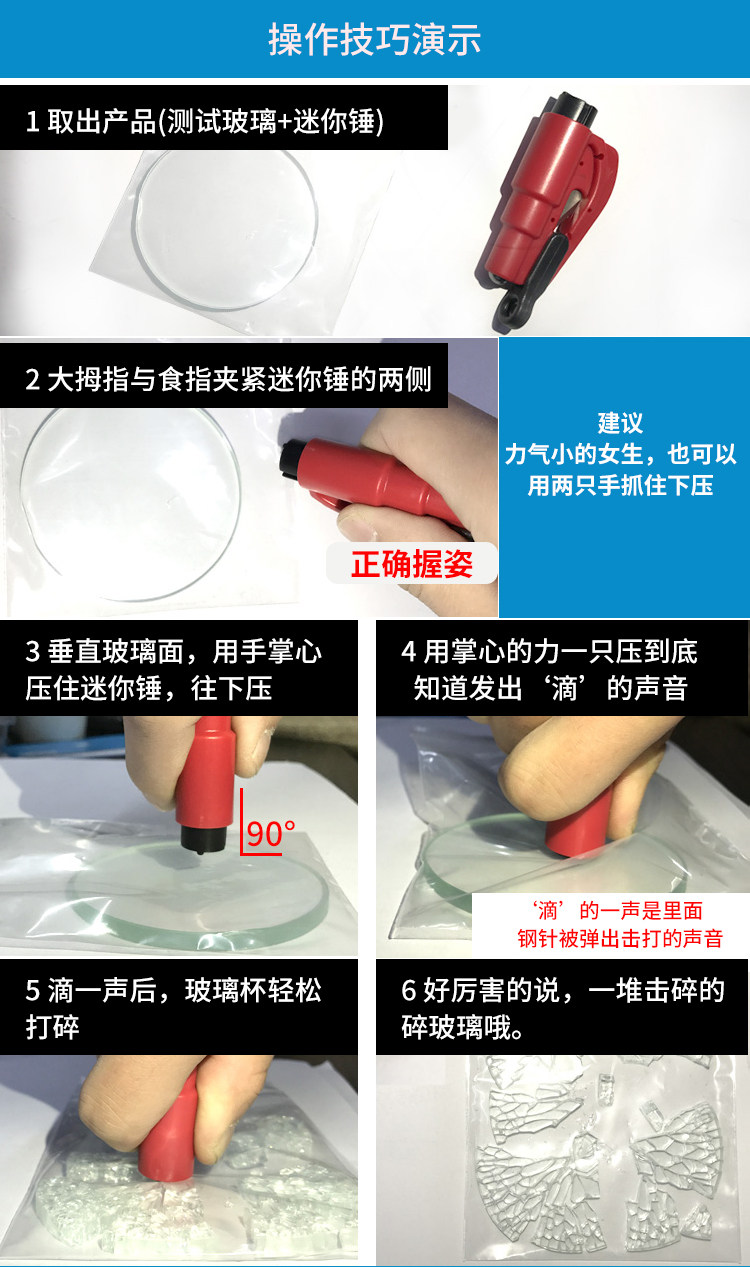 操作技巧演示

1 取出产品(测试玻璃+迷你锤)

2 大拇指与食指夹紧迷你锤的两侧

正确握姿

建议
力气小的女生，也可以用两只手抓住下压

3 垂直玻璃面，用手掌心压住迷你锤，往下压

90°

4 用掌心的力一只压到底 知道发出‘滴’的声音

‘滴’的一声是里面钢针被弹出击打的声音

5 滴一声后，玻璃杯轻松打碎

6 好厉害的说，一堆击碎的碎玻璃哦。