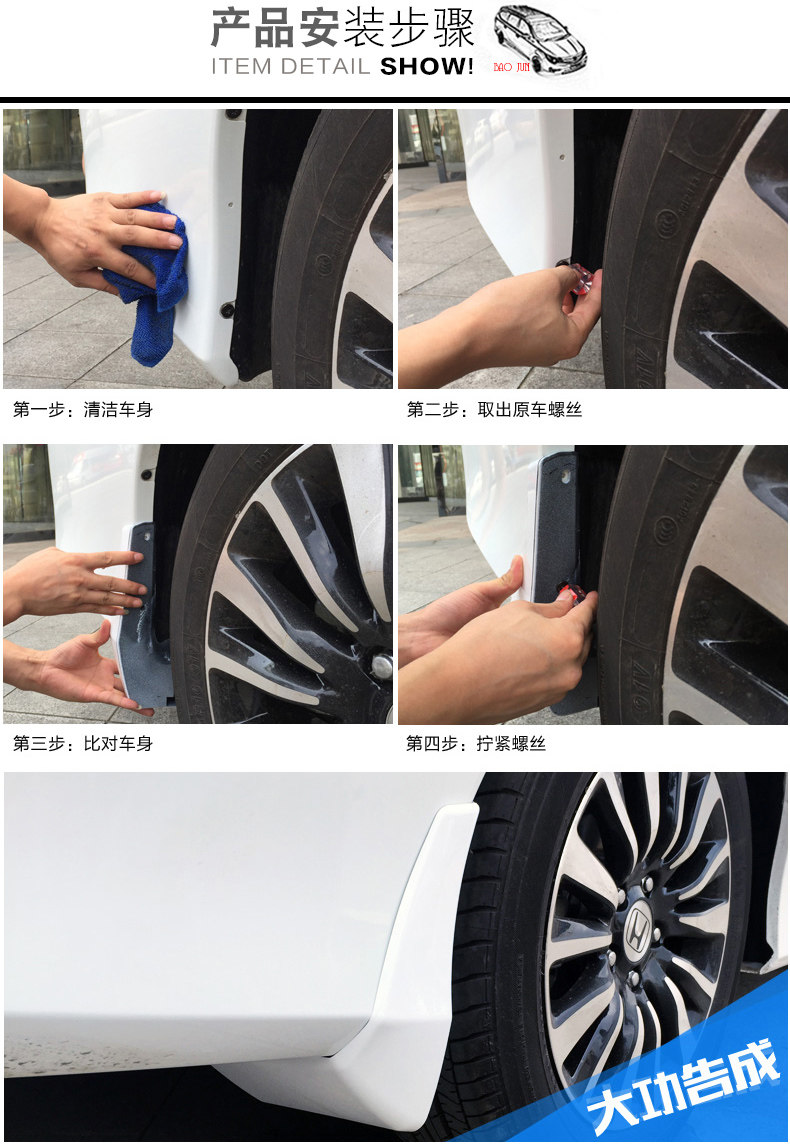 产品安装步骤
ITEM DETAIL SHOW!
BAO JUN

第一步：清洁车身

第二步：取出原车螺丝

第三步：比对车身

第四步：拧紧螺丝

大功告成