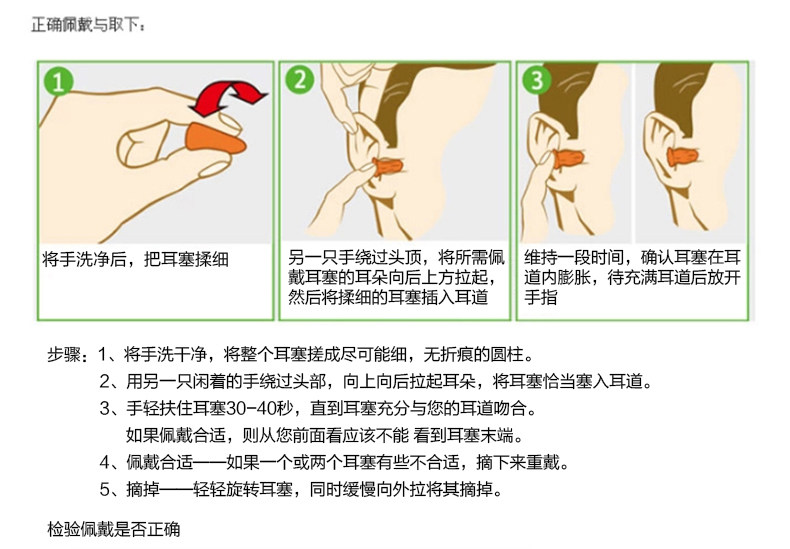 正确佩戴与取下：

1

将手洗净后，把耳塞揉细

2

另一只手绕过头顶，将所需佩戴耳塞的耳朵向后上方拉起，然后将揉细的耳塞插入耳道

3

维持一段时间，确认耳塞在耳道内膨胀，待充满耳道后放开手指

步骤：1、将手洗干净，将整个耳塞搓成尽可能细，无折痕的圆柱。

2、用另一只闲着的手绕过头部，向上向后拉起耳朵，将耳塞恰当塞入耳道。

3、手轻扶住耳塞30-40秒，直到耳塞充分与您的耳道吻合。

如果佩戴合适，则从您前面看应该不能 看到耳塞末端。

4、佩戴合适——如果一个或两个耳塞有些不合适，摘下来重戴。

5、摘掉——轻轻旋转耳塞，同时缓慢向外拉将其摘掉。

检验佩戴是否正确