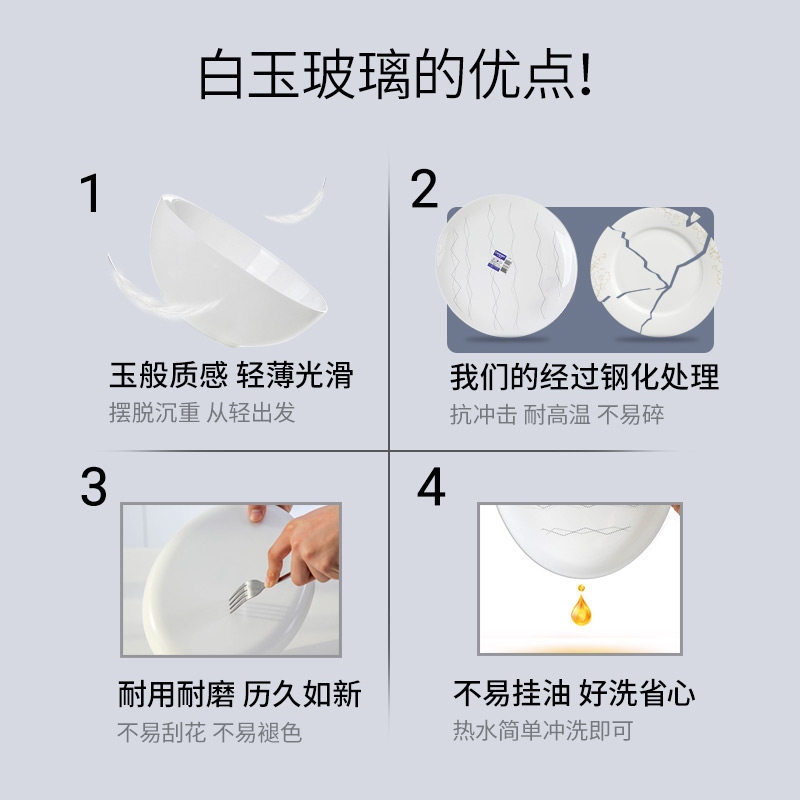 白玉玻璃的优点!

1

玉般质感 轻薄光滑

摆脱沉重 从轻出发

2

我们的经过钢化处理

抗冲击 耐高温 不易碎

3

耐用耐磨 历久如新

不易刮花 不易褪色

4

不易挂油 好洗省心

热水简单冲洗即可