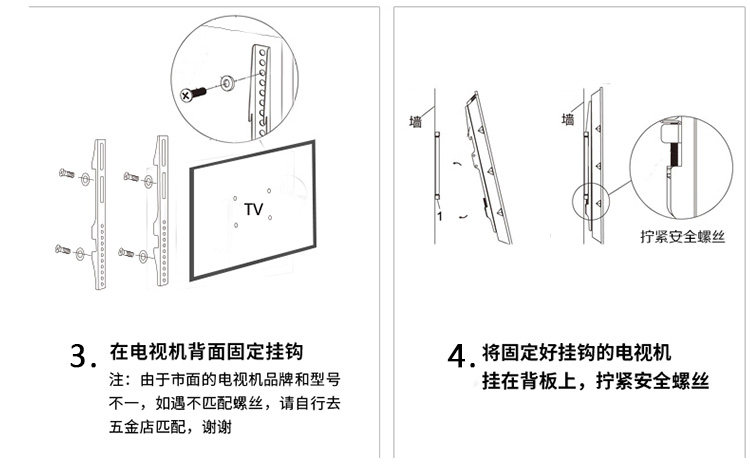 TV

3. 在电视机背面固定挂钩

注：由于市面的电视机品牌和型号不一，如遇不匹配螺丝，请自行去五金店匹配，谢谢

墙

1

墙

拧紧安全螺丝

4. 将固定好挂钩的电视机挂在背板上，拧紧安全螺丝