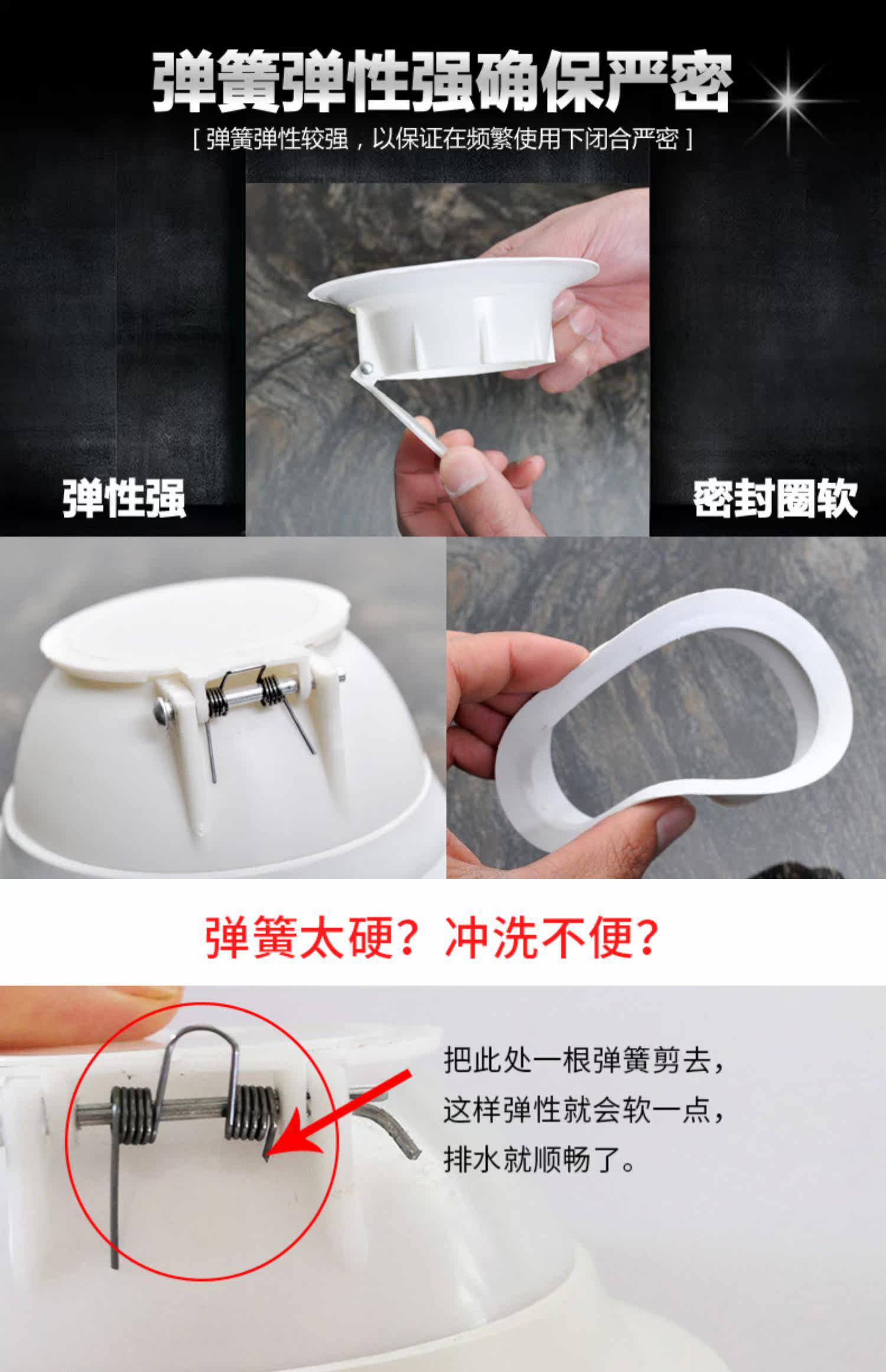 弹簧弹性强确保严密

[ 弹簧弹性较强，以保证在频繁使用下闭合严密 ]

弹性强

密封圈软

弹簧太硬？冲洗不便？

把此处一根弹簧剪去，这样弹性就会软一点，排水就顺畅了。