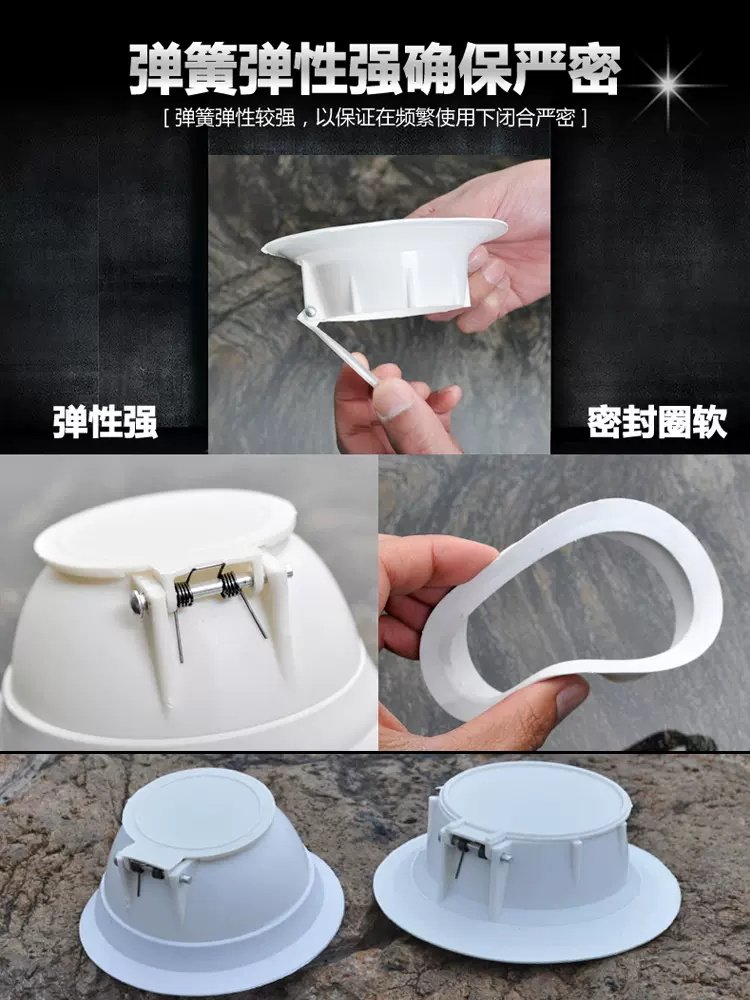 弹簧弹性强确保严密

[ 弹簧弹性较强，以保证在频繁使用下闭合严密 ]

弹性强

密封圈软