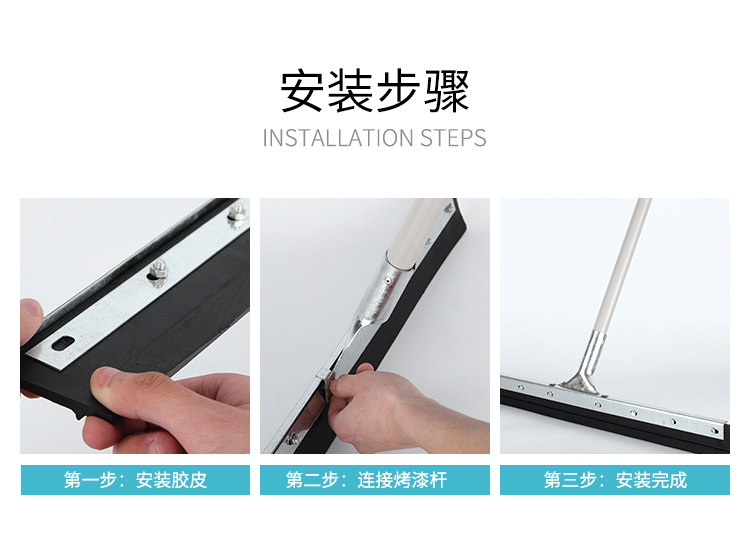 安装步骤

INSTALLATION STEPS

第一步：安装胶皮

第二步：连接烤漆杆

第三步：安装完成