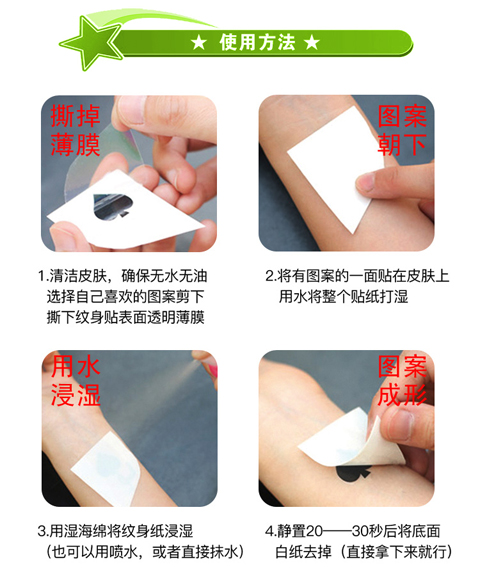 ★ 使用方法 ★

撕掉薄膜

1.清洁皮肤，确保无水无油
选择自己喜欢的图案剪下
撕下纹身贴表面透明薄膜

图案朝下

2.将有图案的一面贴在皮肤上
用水将整个贴纸打湿

用水浸湿

3.用湿海绵将纹身纸浸湿
（也可以用喷水，或者直接抹水）

图案成形

4.静置20——30秒后将底面
白纸去掉（直接拿下来就行）