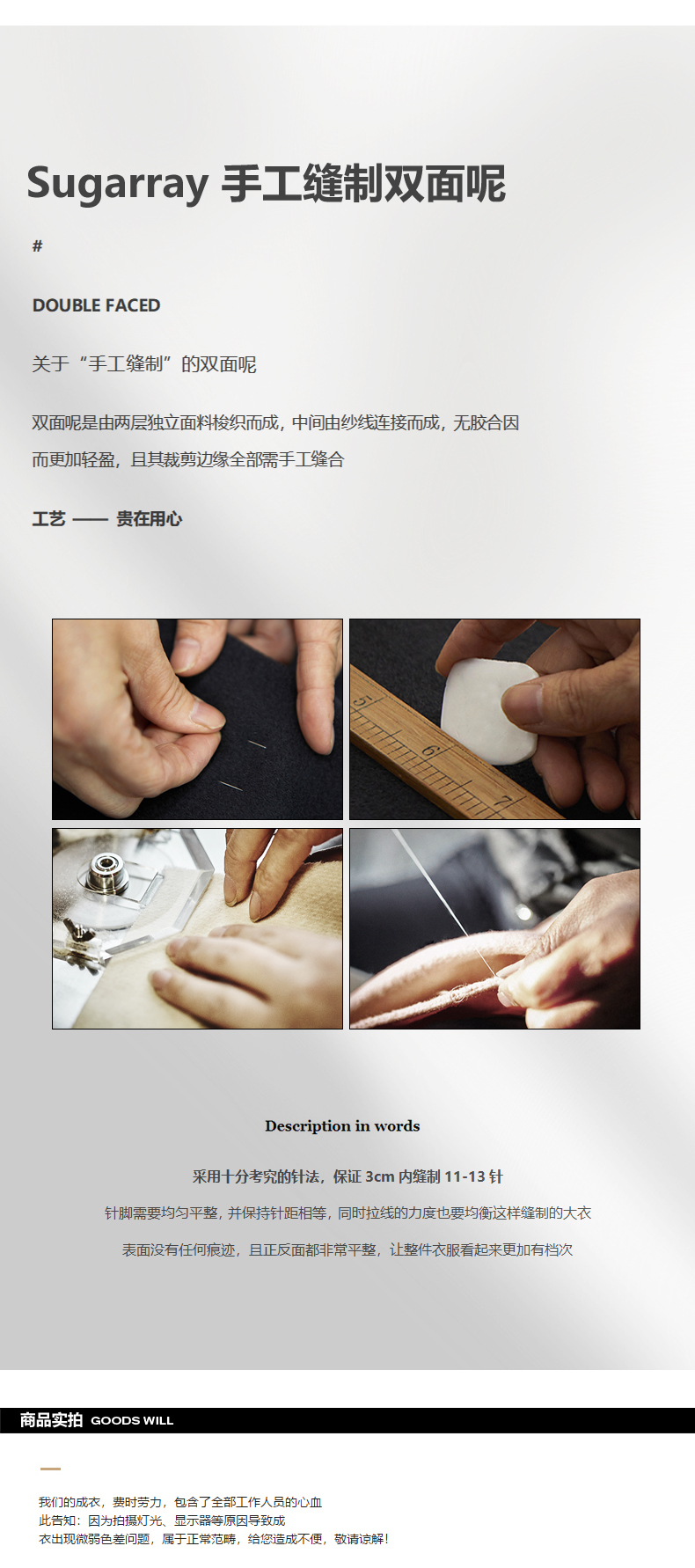 Sugarray 手工缝制双面呢

#

DOUBLE FACED

关于“手工缝制”的双面呢

双面呢是由两层独立面料梭织而成，中间由纱线连接而成，无胶合因而更加轻盈，且其裁剪边缘全部需手工缝合

工艺 —— 贵在用心

5
6
7

Description in words

采用十分考究的针法，保证 3cm 内缝制 11-13 针

针脚需要均匀平整，并保持针距相等，同时拉线的力度也要均衡这样缝制的大衣

表面没有任何痕迹，且正反面都非常平整，让整件衣服看起来更加有档次

商品实拍 GOODS WILL

我们的成衣，费时劳力，包含了全部工作人员的心血
此告知：因为拍摄灯光、显示器等原因导致成
衣出现微弱色差问题，属于正常范畴，给您造成不便，敬请谅解！