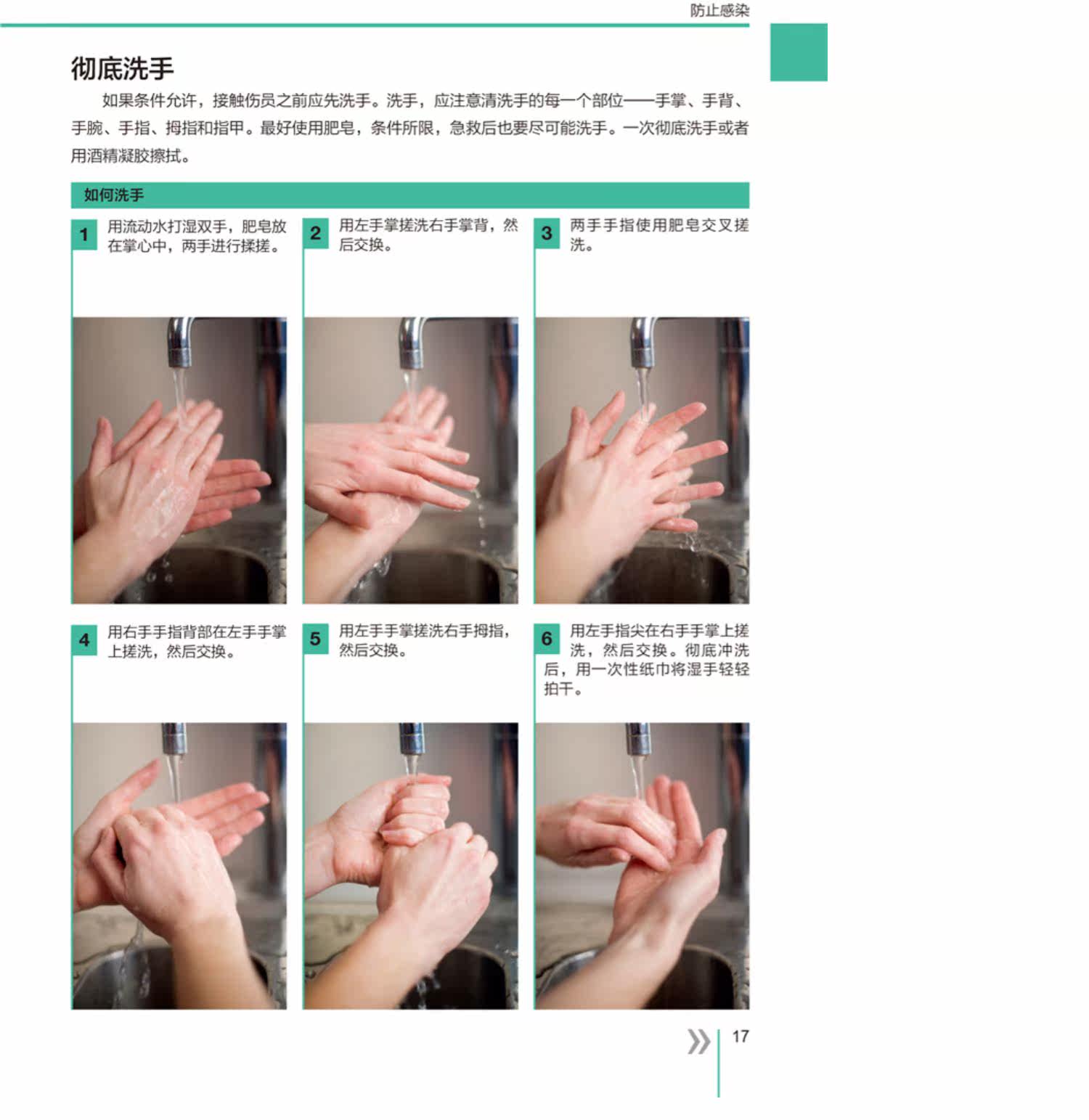 防止感染

彻底洗手

如果条件允许，接触伤员之前应先洗手。洗手，应注意清洗手的每一个部位——手掌、手背、手腕、手指、拇指和指甲。最好使用肥皂，条件所限，急救后也要尽可能洗手。一次彻底洗手或者用酒精凝胶擦拭。

如何洗手

1 用流动水打湿双手，肥皂放在掌心中，两手进行揉搓。

2 用左手掌搓洗右手掌背，然后交换。

3 两手手指使用肥皂交叉搓洗。

4 用右手手指背部在左手手掌上搓洗，然后交换。

5 用左手手掌搓洗右手拇指，然后交换。

6 用左手指尖在右手手掌上搓洗，然后交换。彻底冲洗后，用一次性纸巾将湿手轻轻拍干。

17