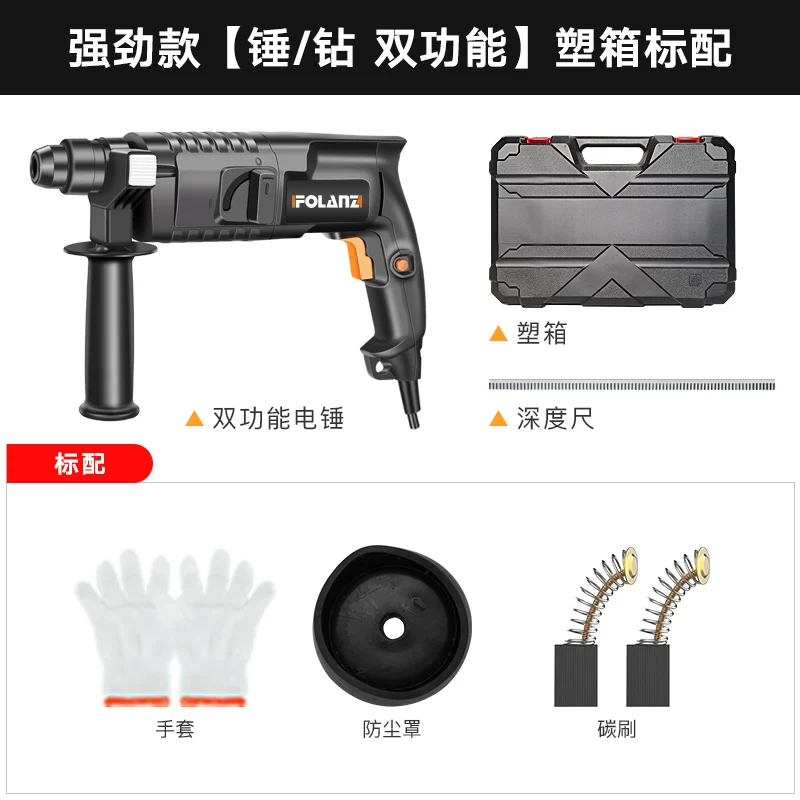 强劲款【锤/钻 双功能】塑箱标配

FOLANZ

▲ 双功能电锤

▲ 塑箱

▲ 深度尺

标配

手套

防尘罩

碳刷