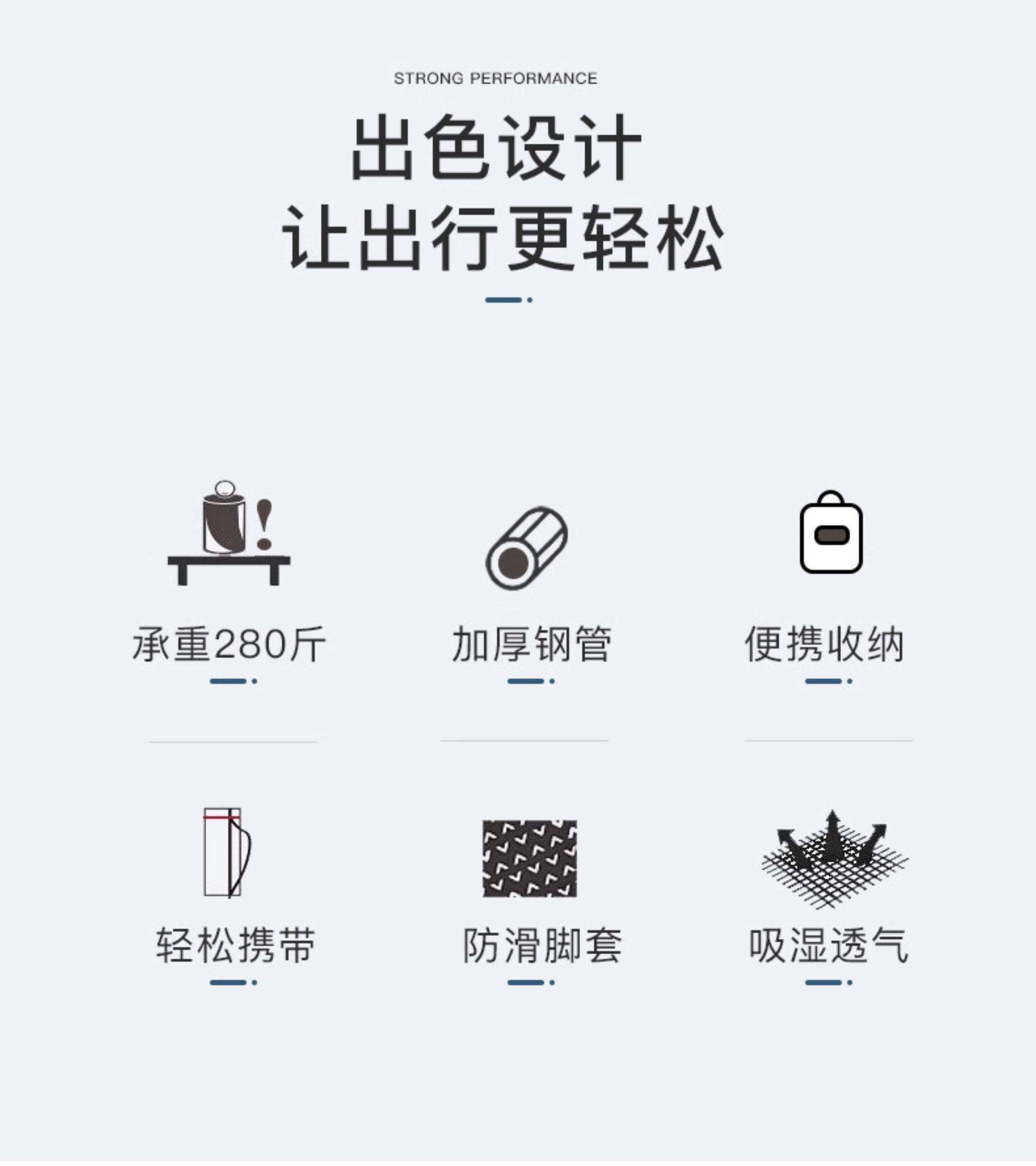 STRONG PERFORMANCE

出色设计
让出行更轻松

承重280斤

加厚钢管

便携收纳

轻松携带

防滑脚套

吸湿透气