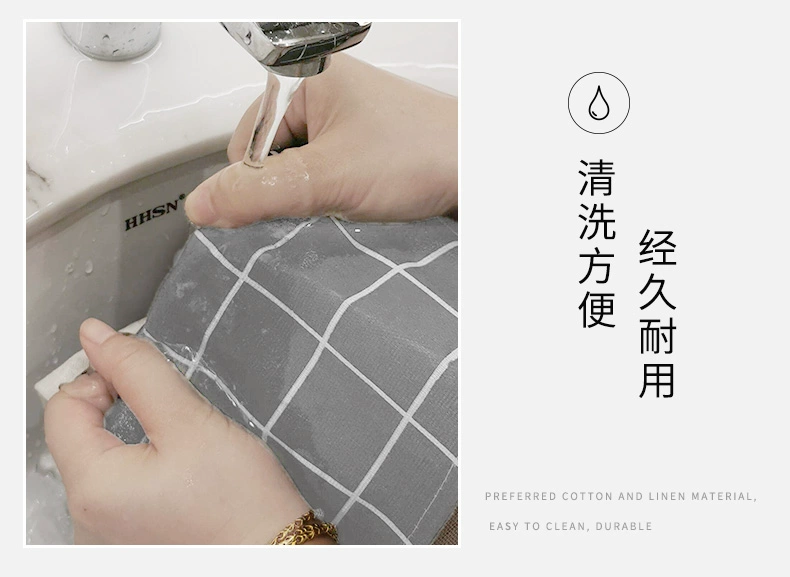 HHSN®

清洗方便

经久耐用

PREFERRED COTTON AND LINEN MATERIAL, EASY TO CLEAN, DURABLE