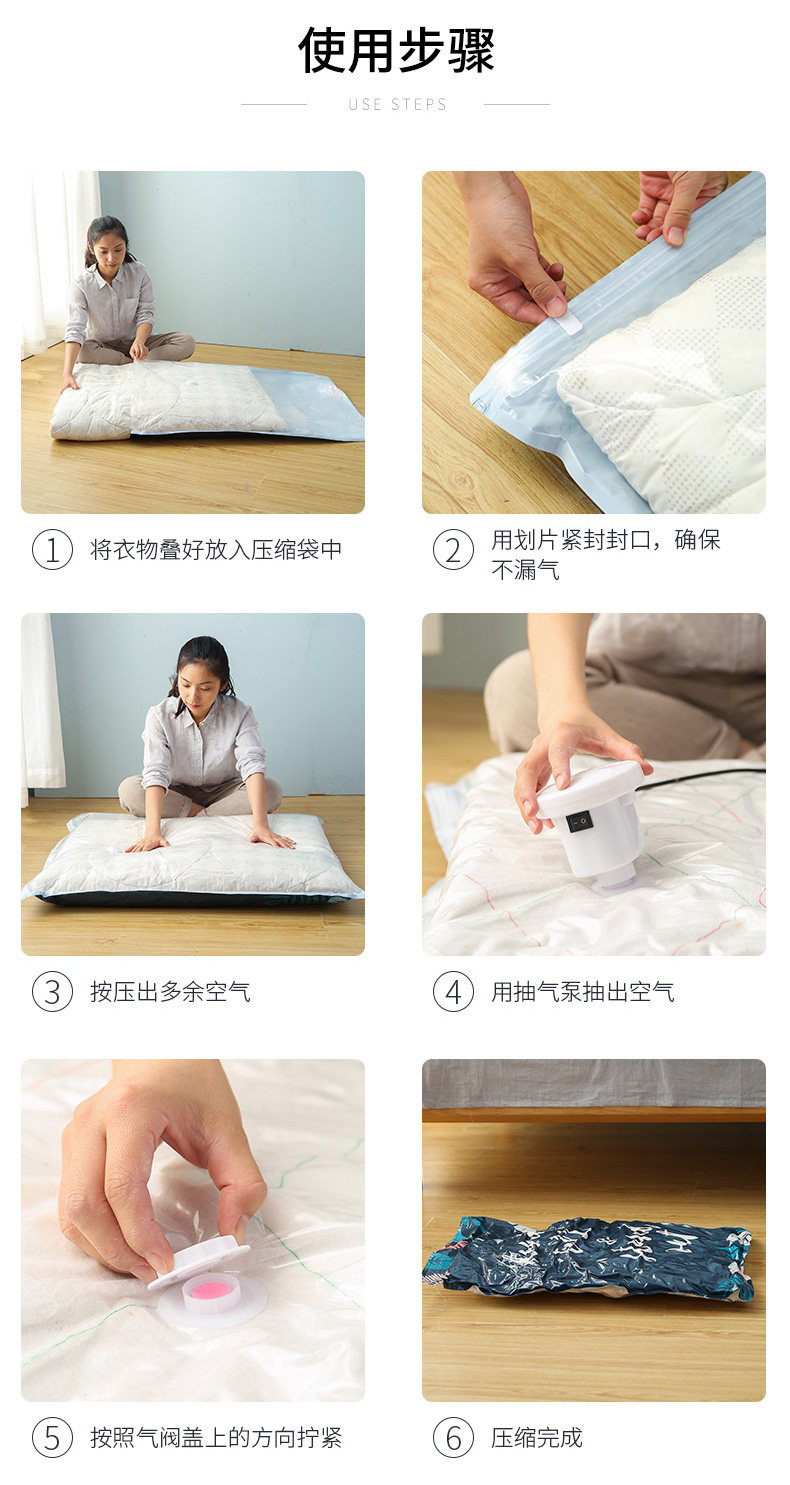 使用步骤

USE STEPS

1 将衣物叠好放入压缩袋中

2 用划片紧封封口，确保不漏气

3 按压出多余空气

4 用抽气泵抽出空气

5 按照气阀盖上的方向拧紧

6 压缩完成