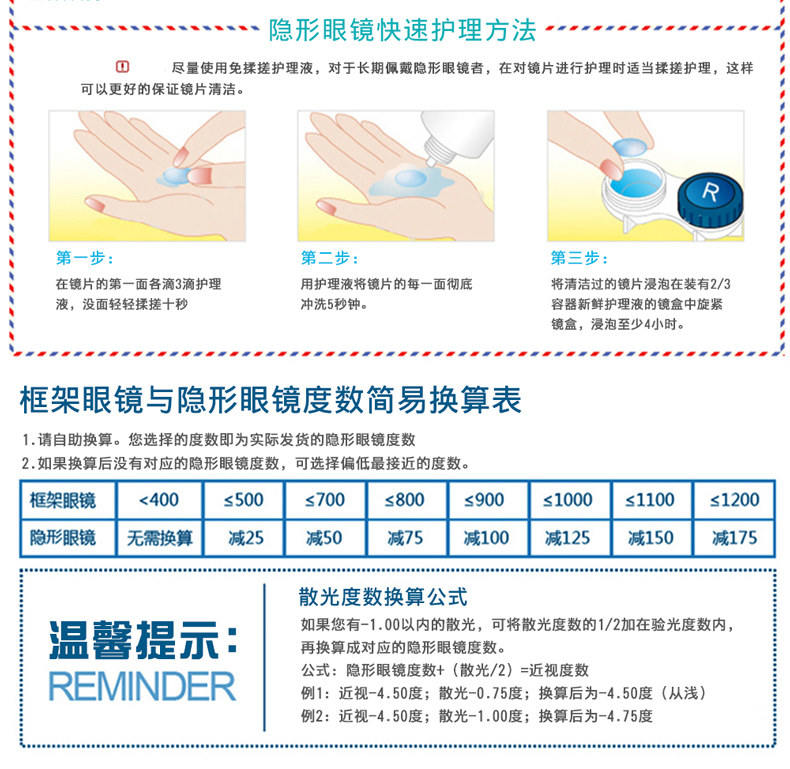 隐形眼镜快速护理方法

尽量使用免揉搓护理液，对于长期佩戴隐形眼镜者，在对镜片进行护理时适当揉搓护理，这样可以更好的保证镜片清洁。

R

第一步：
在镜片的第一面各滴3滴护理液，没面轻轻揉搓十秒

第二步：
用护理液将镜片的每一面彻底冲洗5秒钟。

第三步：
将清洁过的镜片浸泡在装有2/3容器新鲜护理液的镜盒中旋紧镜盒，浸泡至少4小时。

框架眼镜与隐形眼镜度数简易换算表

1.请自助换算。您选择的度数即为实际发货的隐形眼镜度数
2.如果换算后没有对应的隐形眼镜度数，可选择偏低最接近的度数。

| 框架眼镜 | <400 | ≤500 | ≤700 | ≤800 | ≤900 | ≤1000 | ≤1100 | ≤1200 |
|---|---|---|---|---|---|---|---|---|
| 隐形眼镜 | 无需换算 | 减25 | 减50 | 减75 | 减100 | 减125 | 减150 | 减175 |

温馨提示：
REMINDER

散光度数换算公式
如果您有-1.00以内的散光，可将散光度数的1/2加在验光度数内，再换算成对应的隐形眼镜度数。
公式：隐形眼镜度数+（散光/2）=近视度数
例1：近视-4.50度；散光-0.75度；换算后为-4.50度（从浅）
例2：近视-4.50度；散光-1.00度；换算后为-4.75度