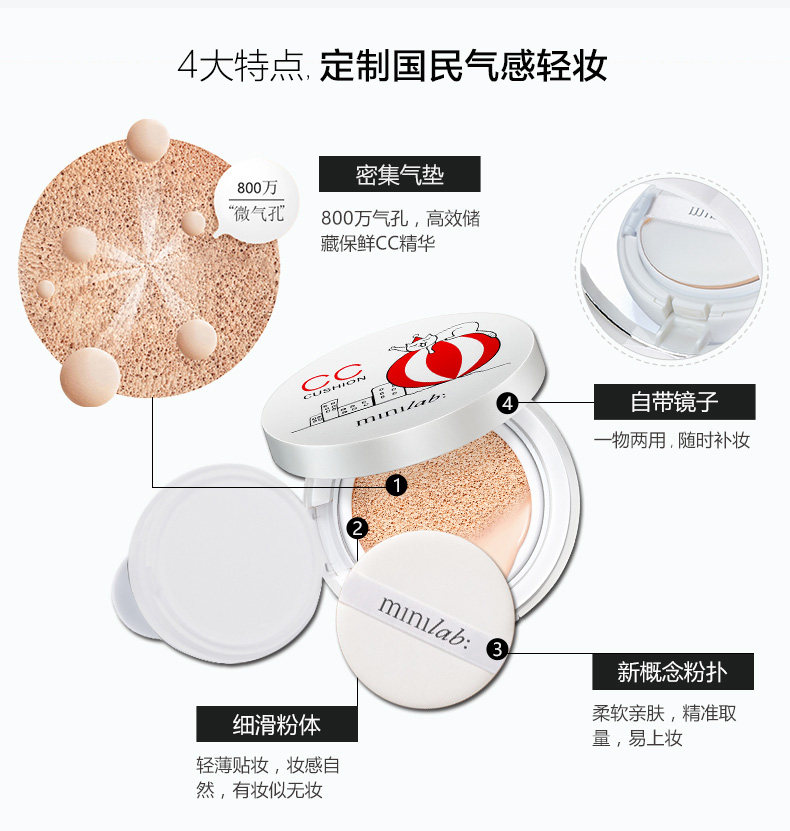 4大特点, 定制国民气感轻妆

800万
"微气孔"

密集气垫

800万气孔，高效储藏保鲜CC精华

CC
CUSHION
minilab:

4
自带镜子

一物两用, 随时补妆

1
2
minilab:
3

新概念粉扑

柔软亲肤，精准取量，易上妆

细滑粉体

轻薄贴妆，妆感自然，有妆似无妆