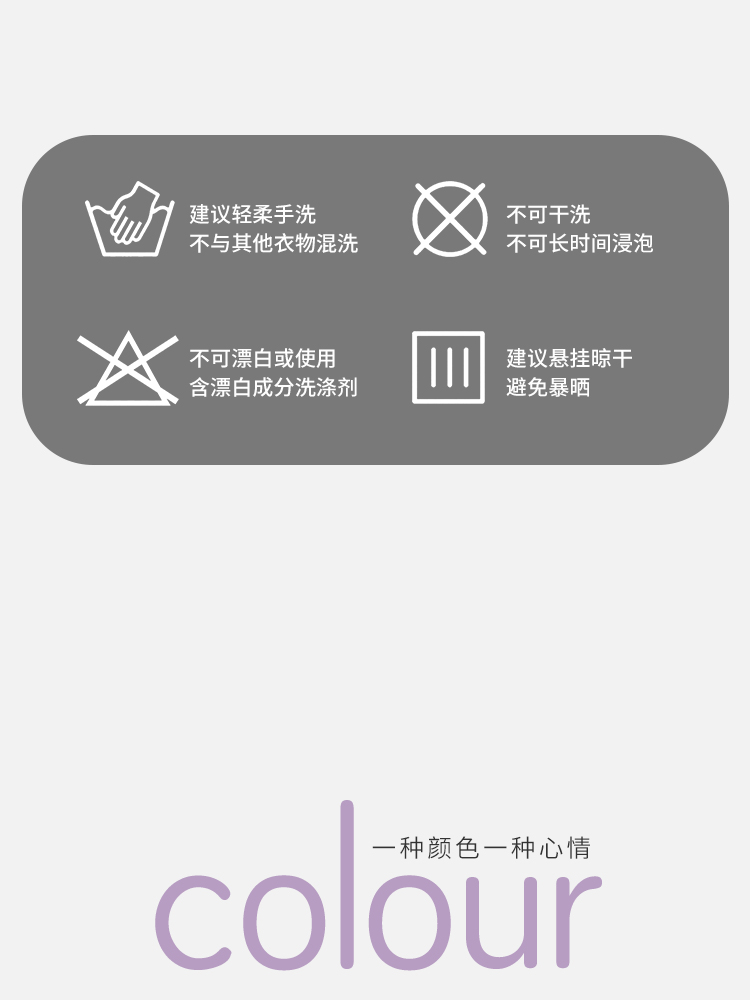 建议轻柔手洗
不与其他衣物混洗

不可干洗
不可长时间浸泡

不可漂白或使用
含漂白成分洗涤剂

建议悬挂晾干
避免暴晒

一种颜色一种心情

colour