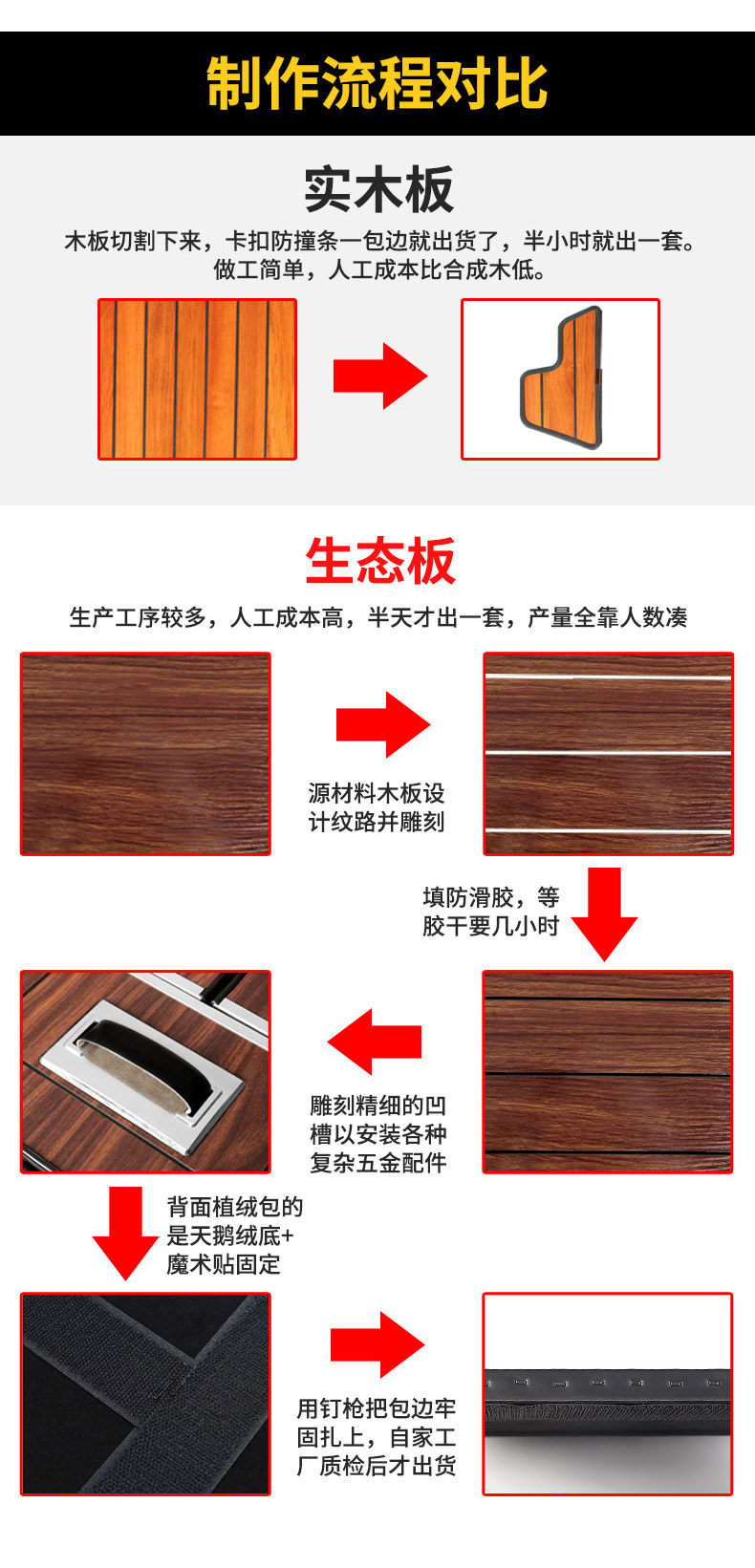 制作流程对比

实木板

木板切割下来，卡扣防撞条一包边就出货了，半小时就出一套。做工简单，人工成本比合成木低。

生态板

生产工序较多，人工成本高，半天才出一套，产量全靠人数凑

源材料木板设计纹路并雕刻

填防滑胶，等胶干要几小时

雕刻精细的凹槽以安装各种复杂五金配件

背面植绒包的是天鹅绒底+魔术贴固定

用钉枪把包边牢固扎上，自家工厂质检后才出货