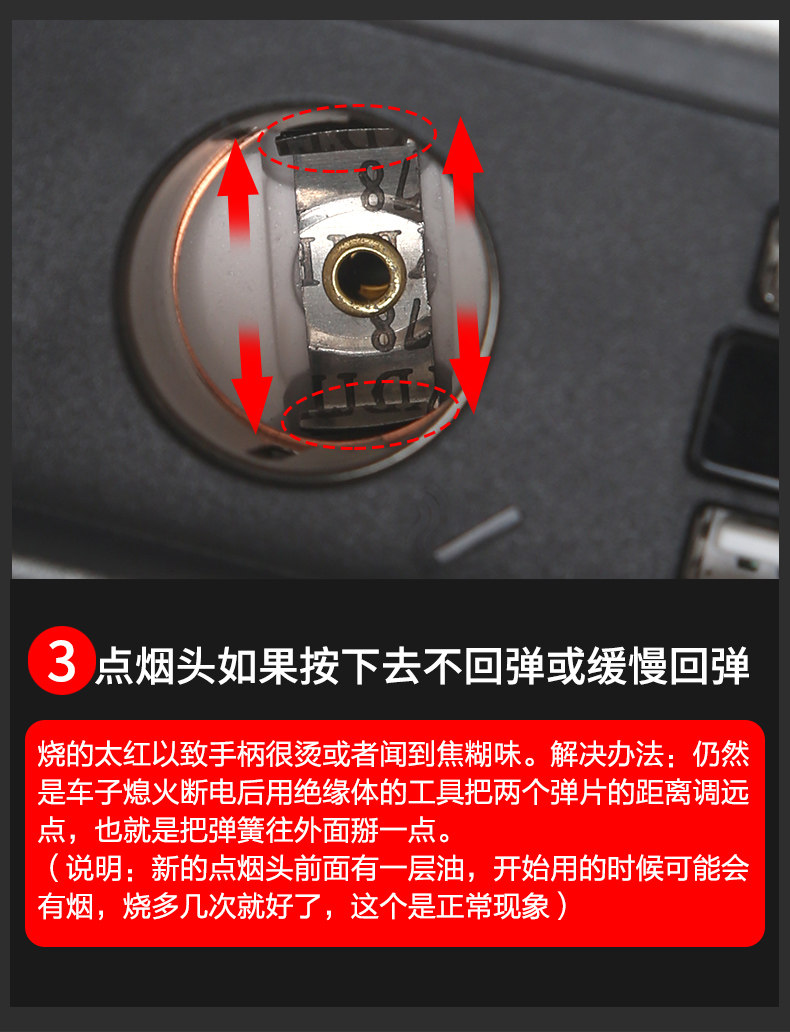 3 点烟头如果按下去不回弹或缓慢回弹

烧的太红以致手柄很烫或者闻到焦糊味。解决办法：仍然是车子熄火断电后用绝缘体的工具把两个弹片的距离调远点，也就是把弹簧往外面掰一点。
（说明：新的点烟头前面有一层油，开始用的时候可能会有烟，烧多几次就好了，这个是正常现象）