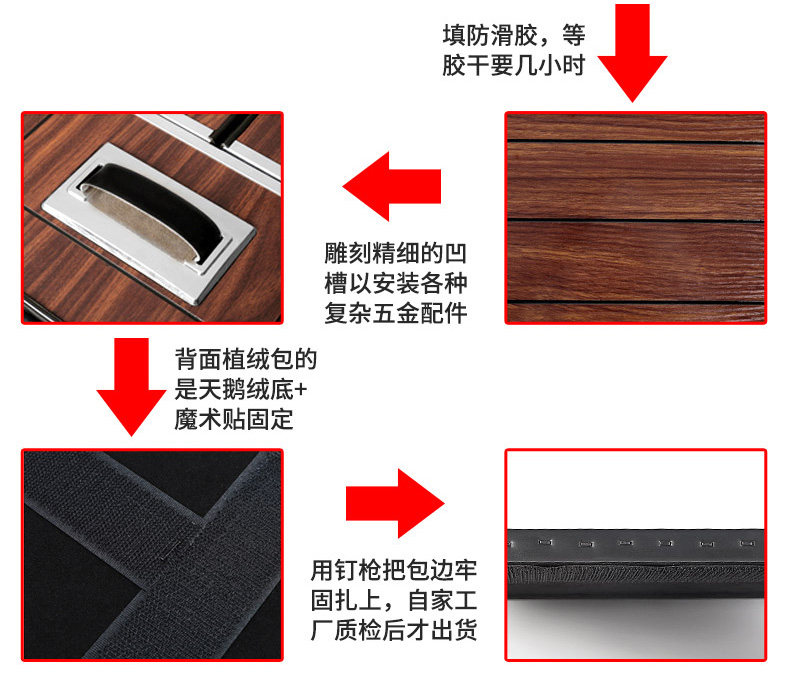 填防滑胶，等胶干要几小时

雕刻精细的凹槽以安装各种复杂五金配件

背面植绒包的是天鹅绒底+魔术贴固定

用钉枪把包边牢固扎上，自家工厂质检后才出货