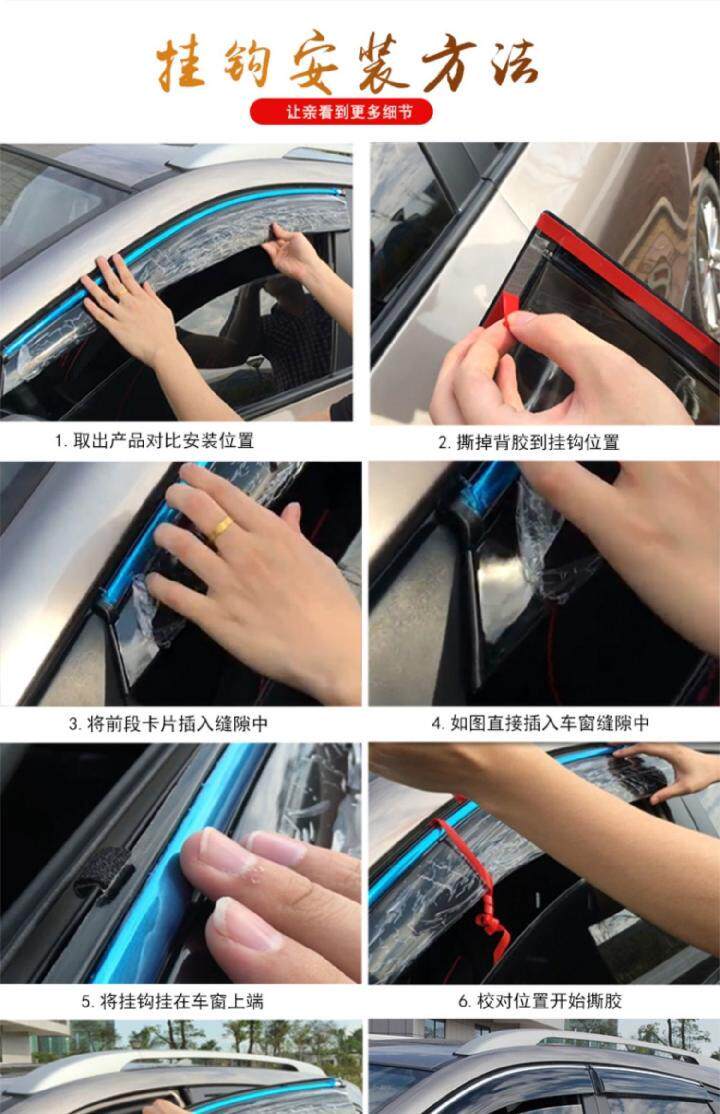 挂钩安装方法

让亲看到更多细节

1. 取出产品对比安装位置

2. 撕掉背胶到挂钩位置

3. 将前段卡片插入缝隙中

4. 如图直接插入车窗缝隙中

5. 将挂钩挂在车窗上端

6. 校对位置开始撕胶