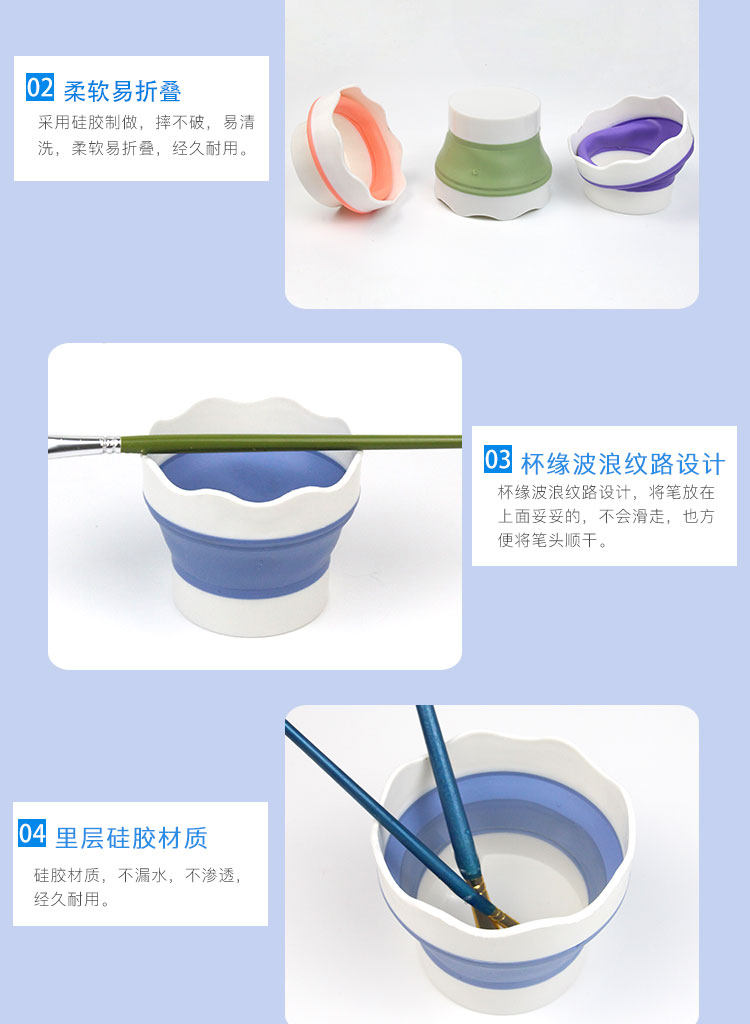 02 柔软易折叠

采用硅胶制做，摔不破，易清洗，柔软易折叠，经久耐用。

03 杯缘波浪纹路设计

杯缘波浪纹路设计，将笔放在上面妥妥的，不会滑走，也方便将笔头顺干。

04 里层硅胶材质

硅胶材质，不漏水，不渗透，经久耐用。