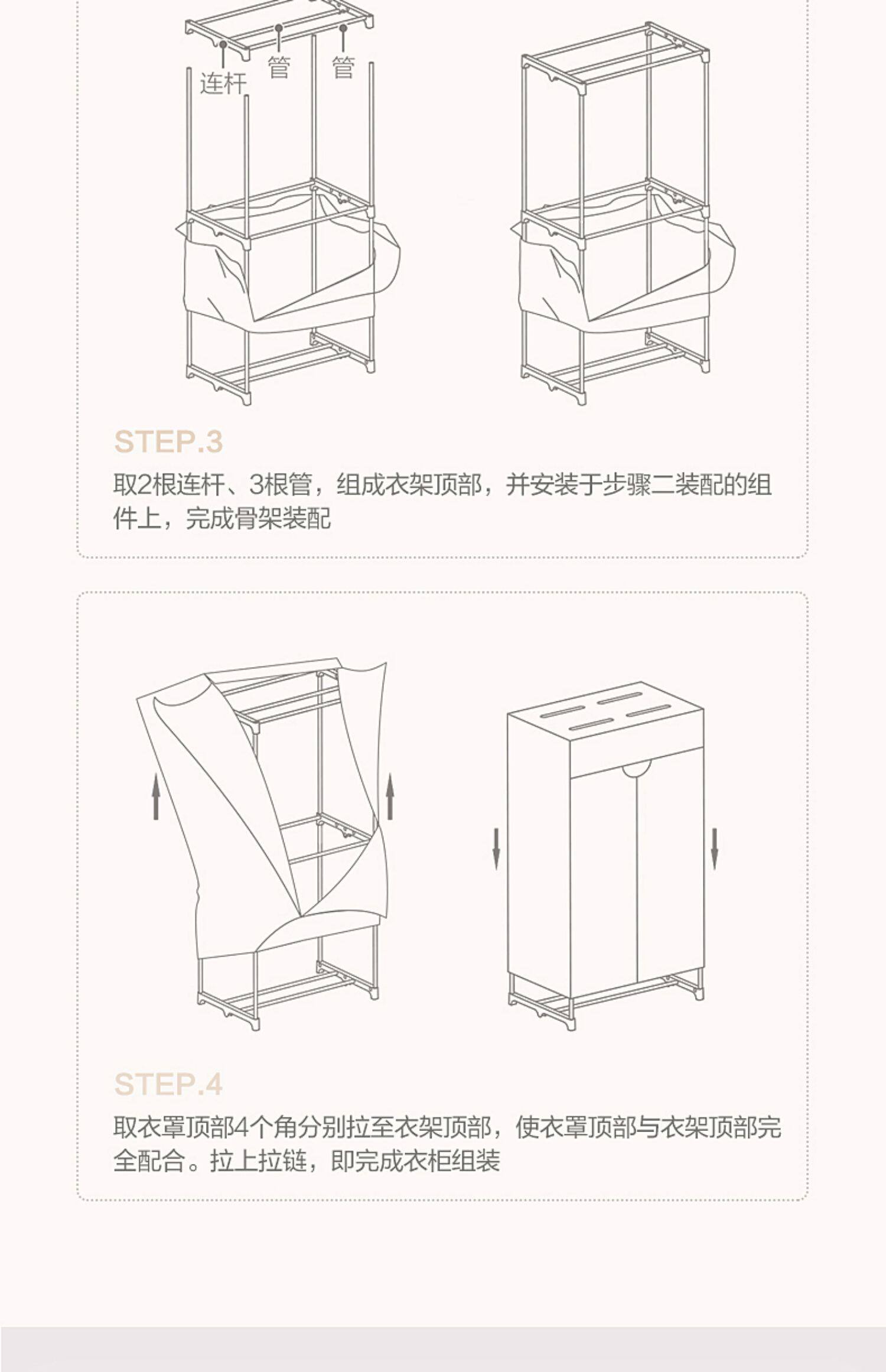 连杆 管 管

STEP.3

取2根连杆、3根管，组成衣架顶部，并安装于步骤二装配的组件上，完成骨架装配

STEP.4

取衣罩顶部4个角分别拉至衣架顶部，使衣罩顶部与衣架顶部完全配合。拉上拉链，即完成衣柜组装