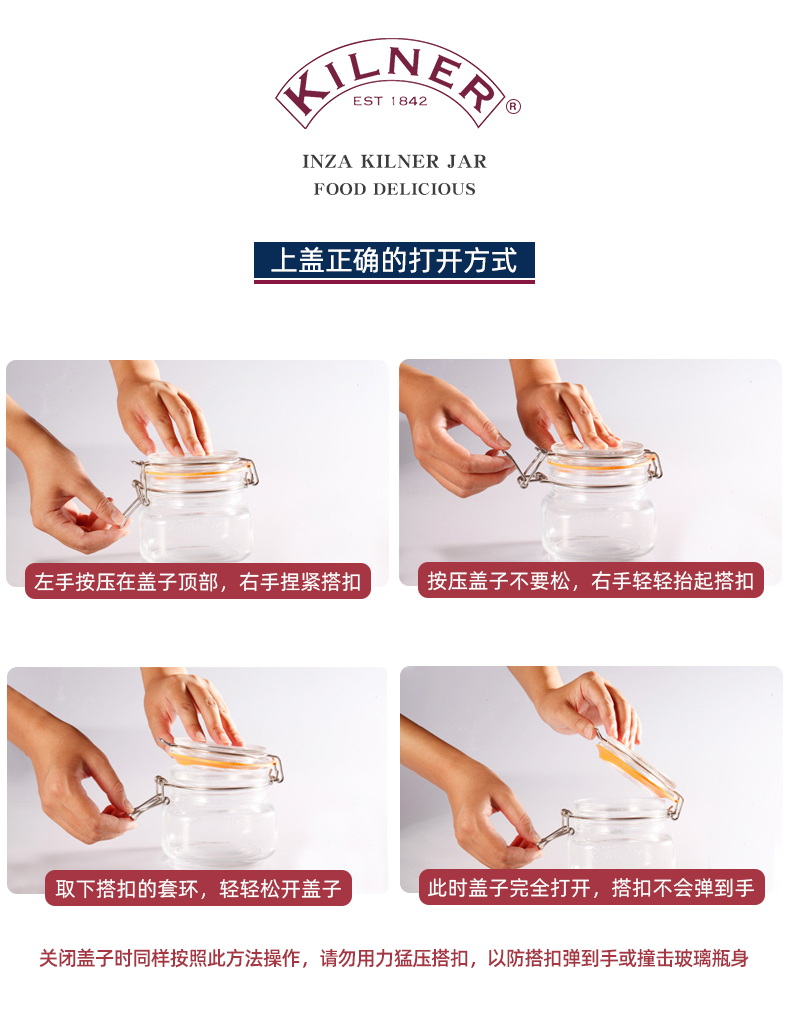 KILNER
EST 1842
®

INZA KILNER JAR
FOOD DELICIOUS

上盖正确的打开方式

左手按压在盖子顶部，右手捏紧搭扣

按压盖子不要松，右手轻轻抬起搭扣

取下搭扣的套环，轻轻松开盖子

此时盖子完全打开，搭扣不会弹到手

关闭盖子时同样按照此方法操作，请勿用力猛压搭扣，以防搭扣弹到手或撞击玻璃瓶身