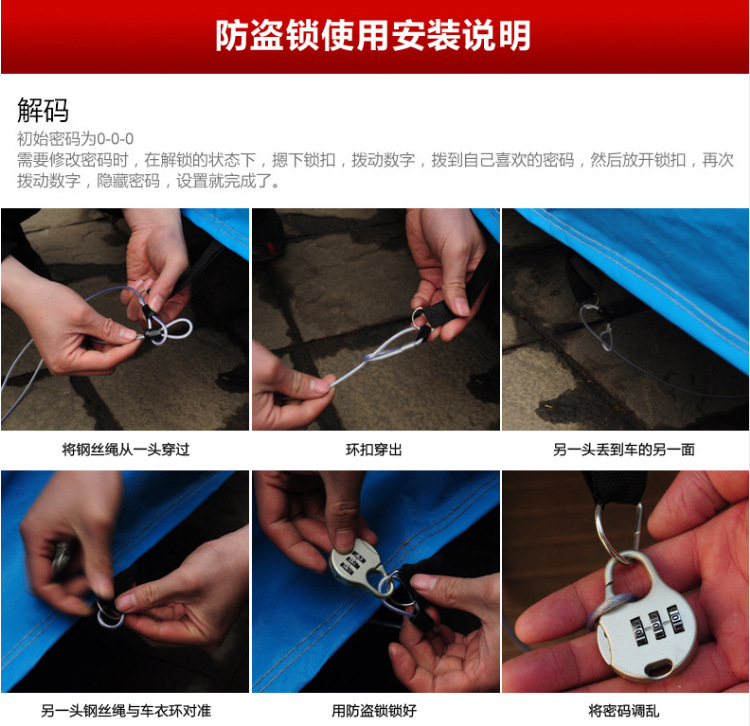 防盗锁使用安装说明

解码
初始密码为0-0-0
需要修改密码时，在解锁的状态下，摁下锁扣，拨动数字，拨到自己喜欢的密码，然后放开锁扣，再次拨动数字，隐藏密码，设置就完成了。

将钢丝绳从一头穿过

环扣穿出

另一头丢到车的另一面

另一头钢丝绳与车衣环对准

用防盗锁锁好

将密码调乱