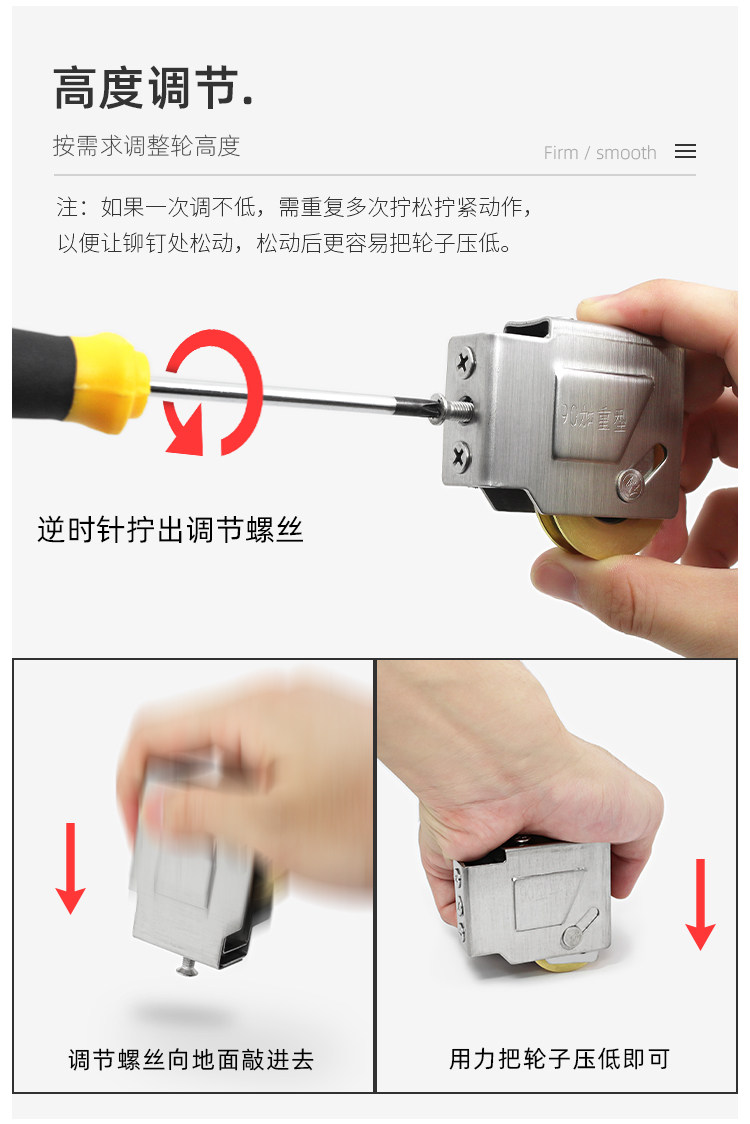 高度调节.

按需求调整轮高度

Firm / smooth

注：如果一次调不低，需重复多次拧松拧紧动作，以便让铆钉处松动，松动后更容易把轮子压低。

加重型

逆时针拧出调节螺丝

调节螺丝向地面敲进去

用力把轮子压低即可