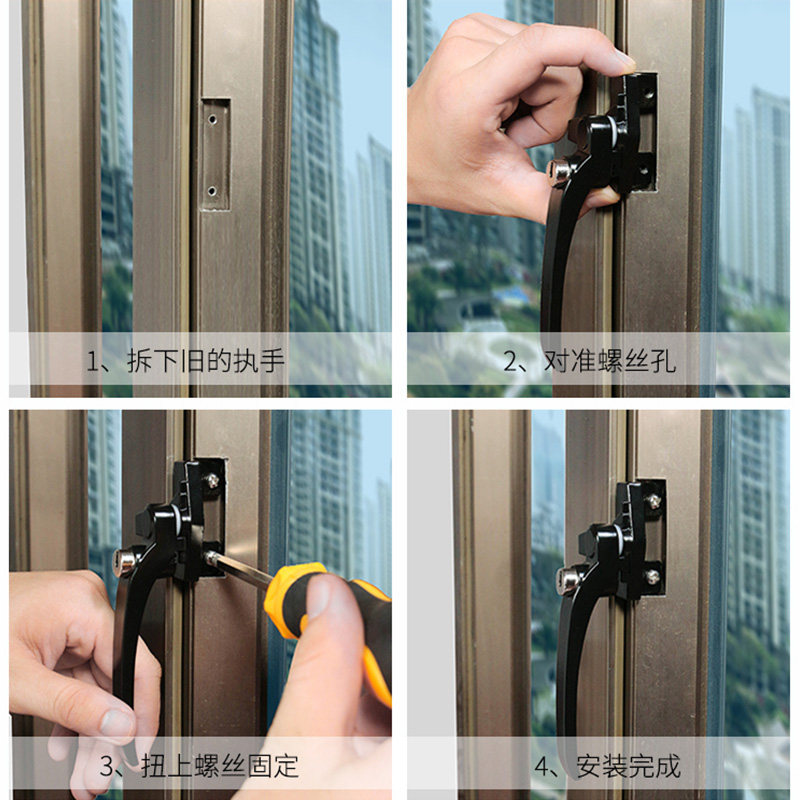 1、拆下旧的执手

2、对准螺丝孔

3、扭上螺丝固定

4、安装完成