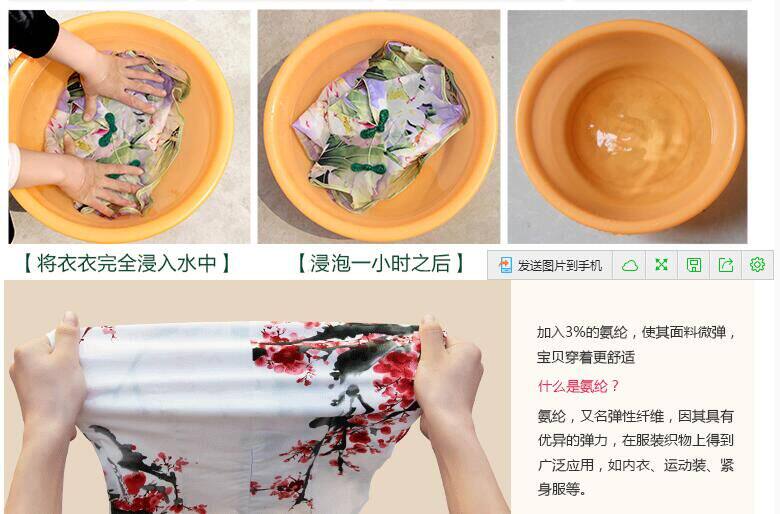 【将衣衣完全浸入水中】

【浸泡一小时之后】

发送图片到手机

加入3%的氨纶，使其面料微弹，宝贝穿着更舒适

什么是氨纶？

氨纶，又名弹性纤维，因其具有优异的弹力，在服装织物上得到广泛应用，如内衣、运动装、紧身服等。