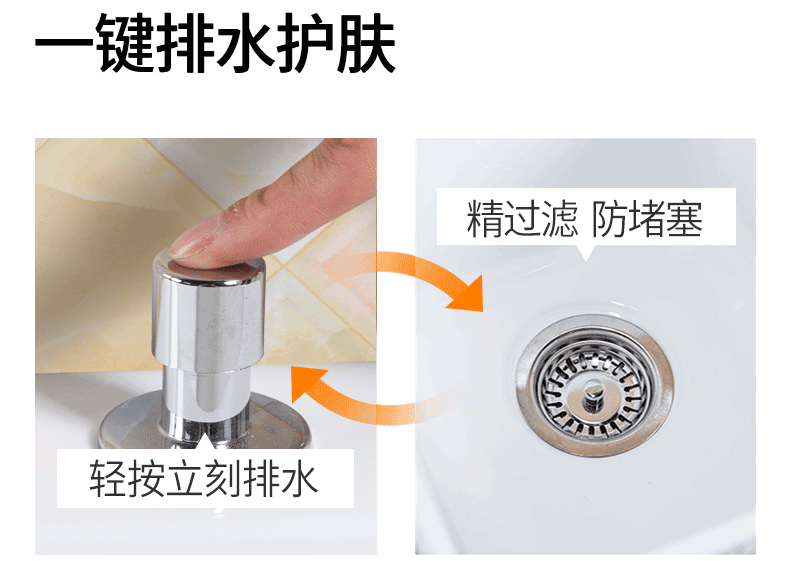 一键排水护肤

精过滤 防堵塞

轻按立刻排水