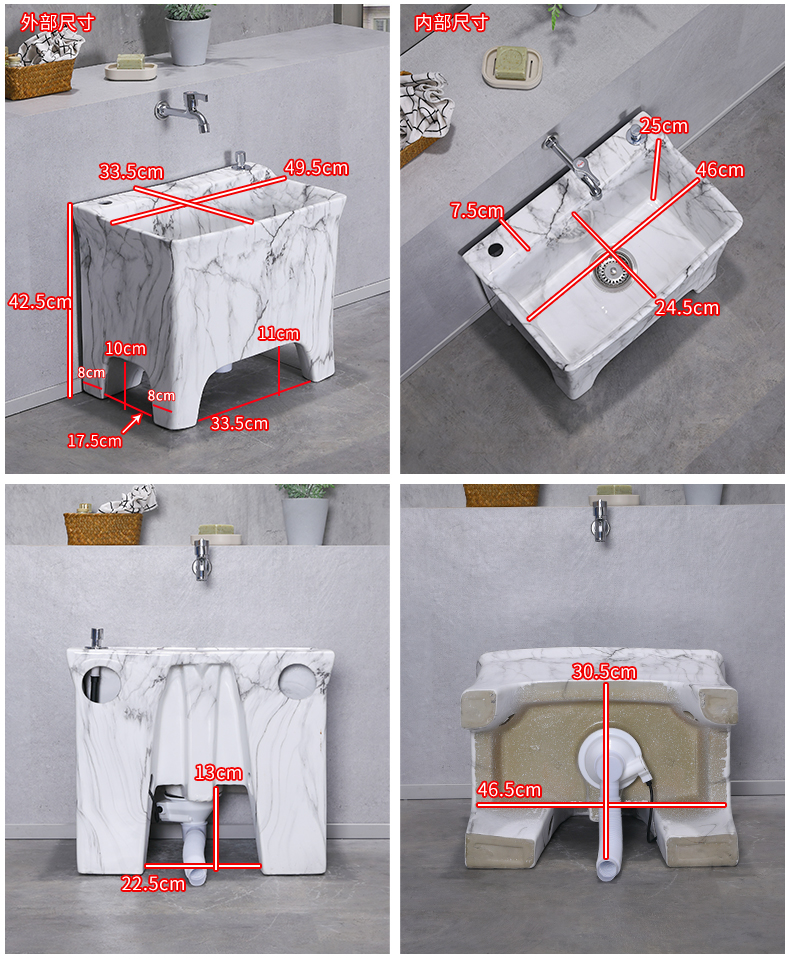 外部尺寸

33.5cm
49.5cm
42.5cm
10cm
11cm
8cm
8cm
17.5cm
33.5cm

内部尺寸

25cm
46cm
7.5cm
24.5cm

13cm
22.5cm

30.5cm
46.5cm