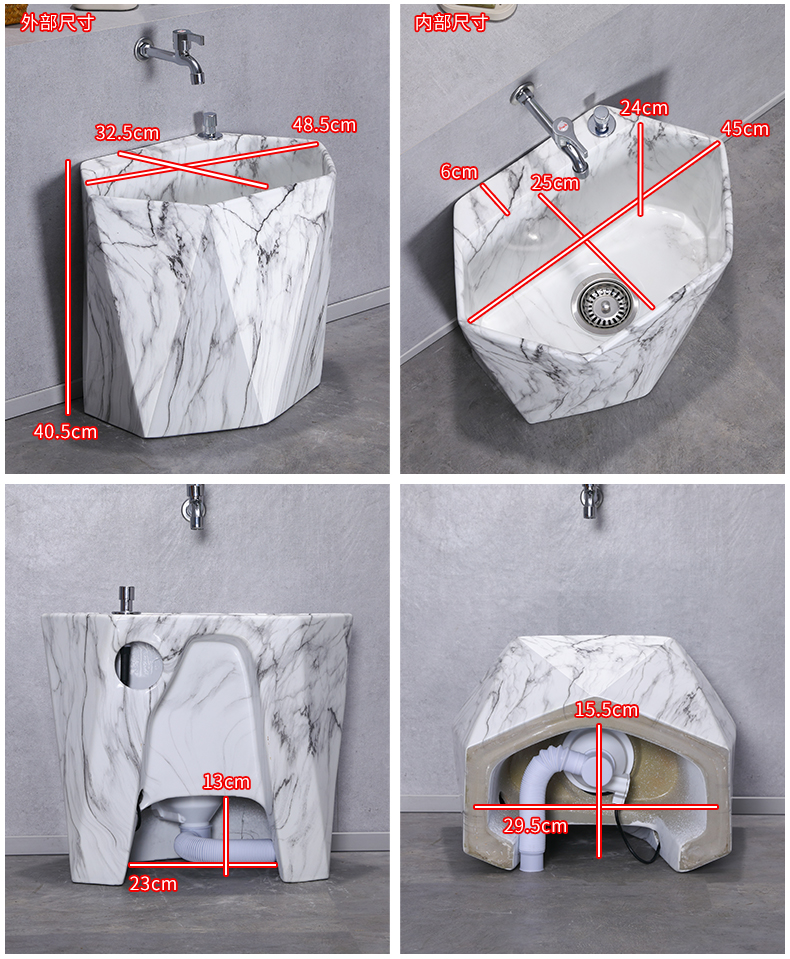 外部尺寸

32.5cm

48.5cm

40.5cm

内部尺寸

24cm

45cm

6cm

25cm

13cm

23cm

15.5cm

29.5cm