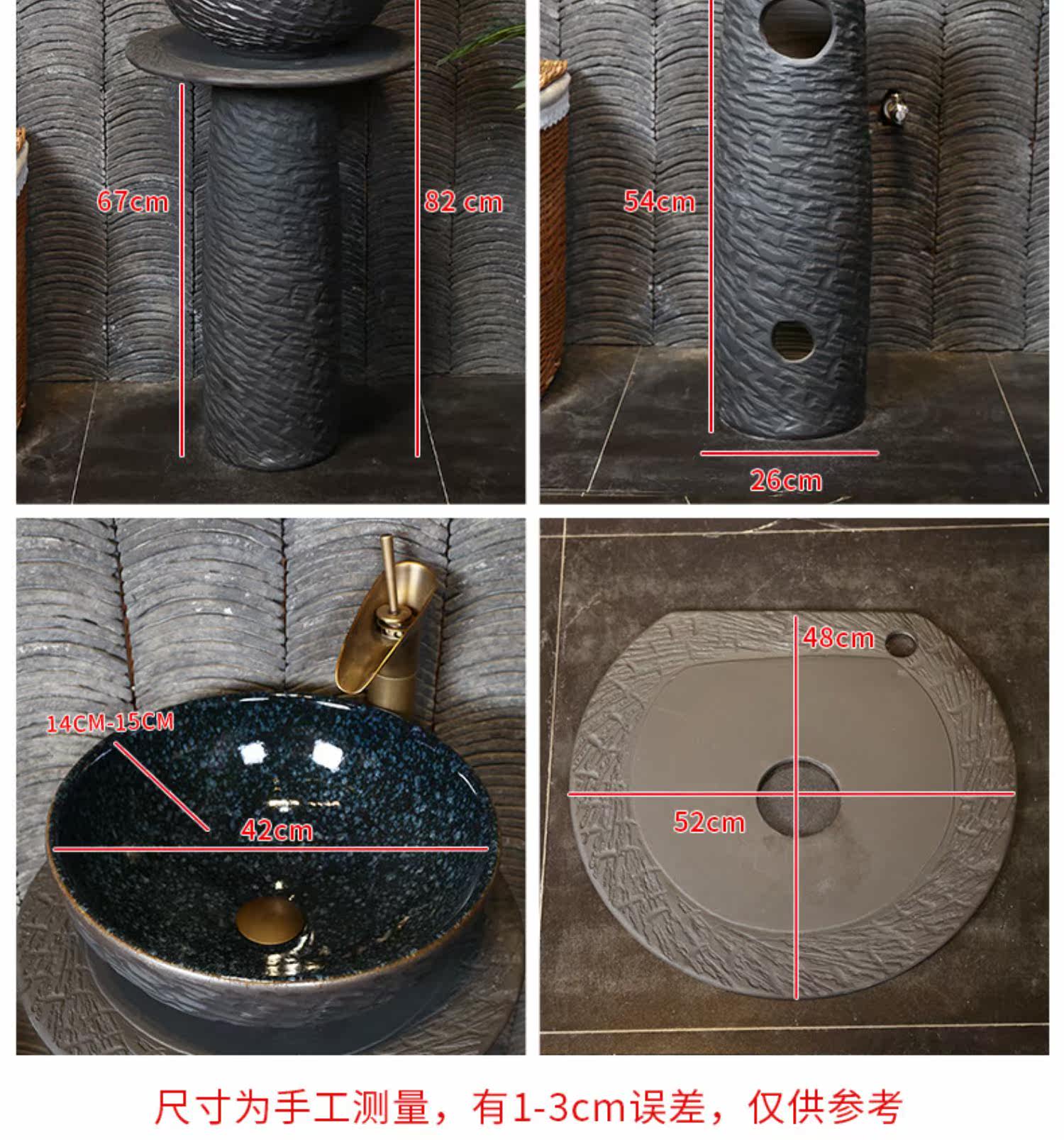 67cm

82 cm

54cm

26cm

14CM-15CM

42cm

48cm

52cm

尺寸为手工测量，有1-3cm误差，仅供参考