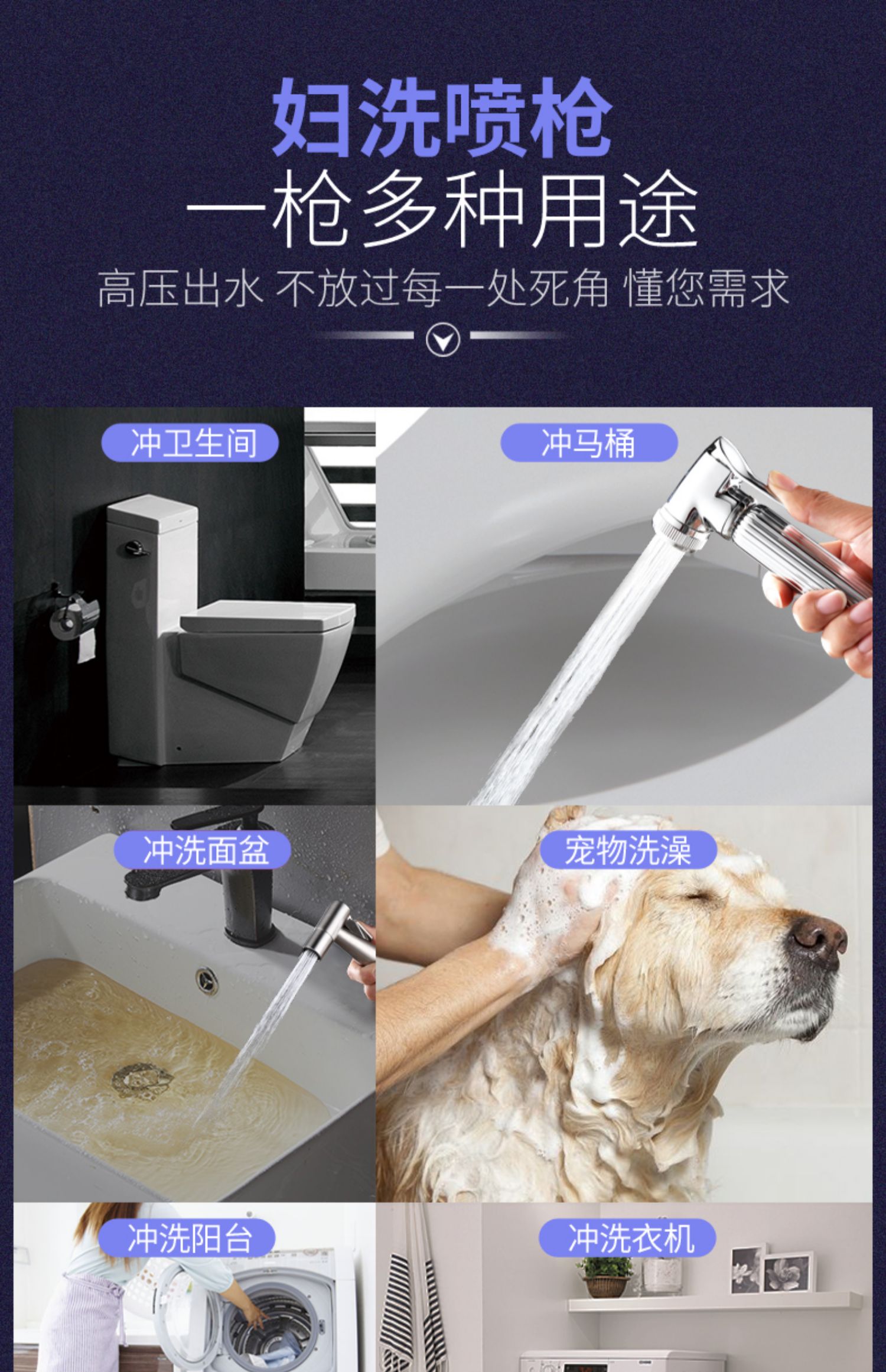 妇洗喷枪
一枪多种用途
高压出水 不放过每一处死角 懂您需求

冲卫生间

冲马桶

冲洗面盆

宠物洗澡

冲洗阳台

冲洗衣机