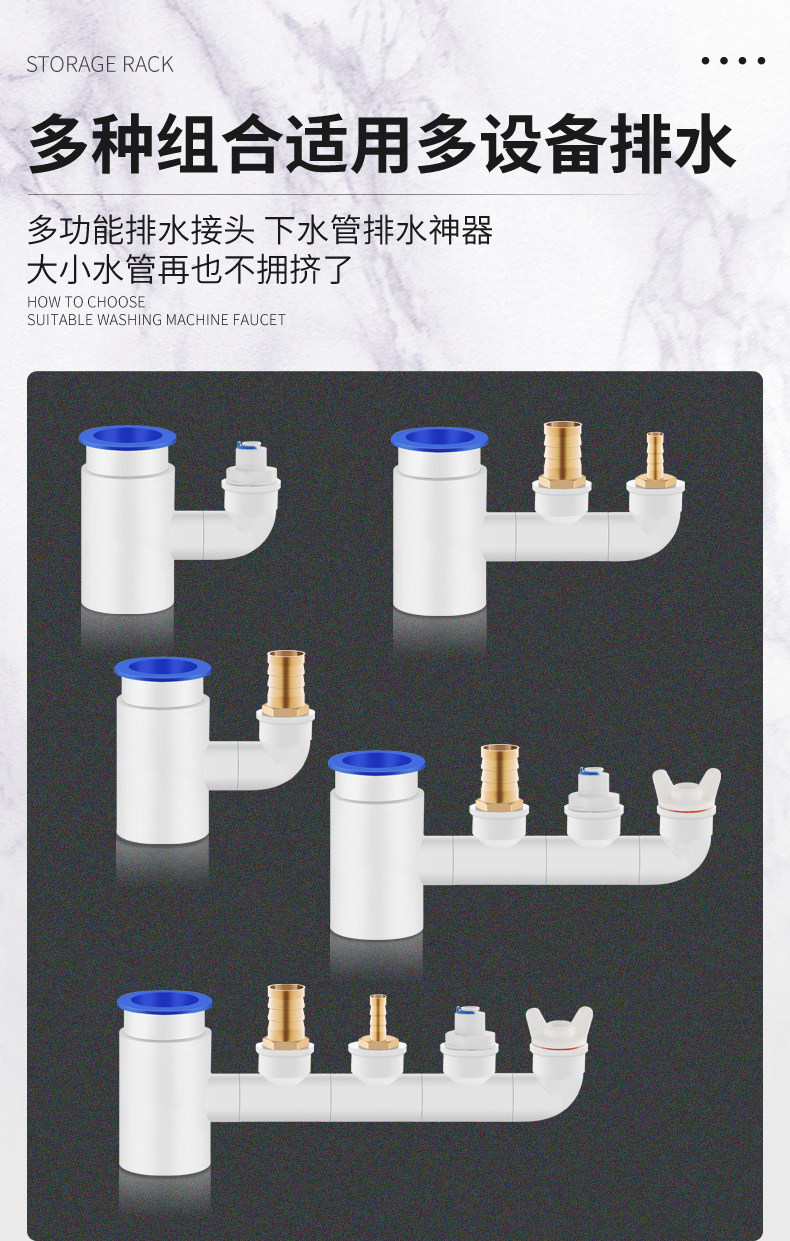 STORAGE RACK

多种组合适用多设备排水

多功能排水接头 下水管排水神器
大小水管再也不拥挤了

HOW TO CHOOSE
SUITABLE WASHING MACHINE FAUCET