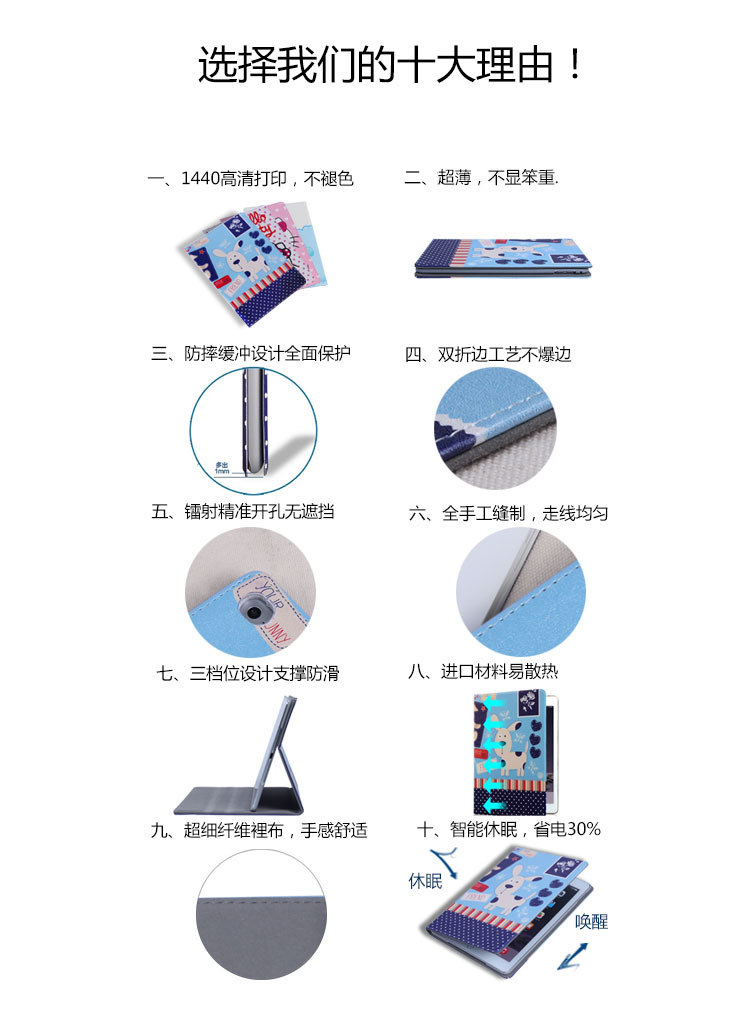 选择我们的十大理由！

一、1440高清打印，不褪色

二、超薄，不显笨重.

三、防摔缓冲设计全面保护

多出 1mm

四、双折边工艺不爆边

五、镭射精准开孔无遮挡

六、全手工缝制，走线均匀

七、三档位设计支撑防滑

八、进口材料易散热

九、超细纤维裡布，手感舒适

十、智能休眠，省电30%

休眠

唤醒