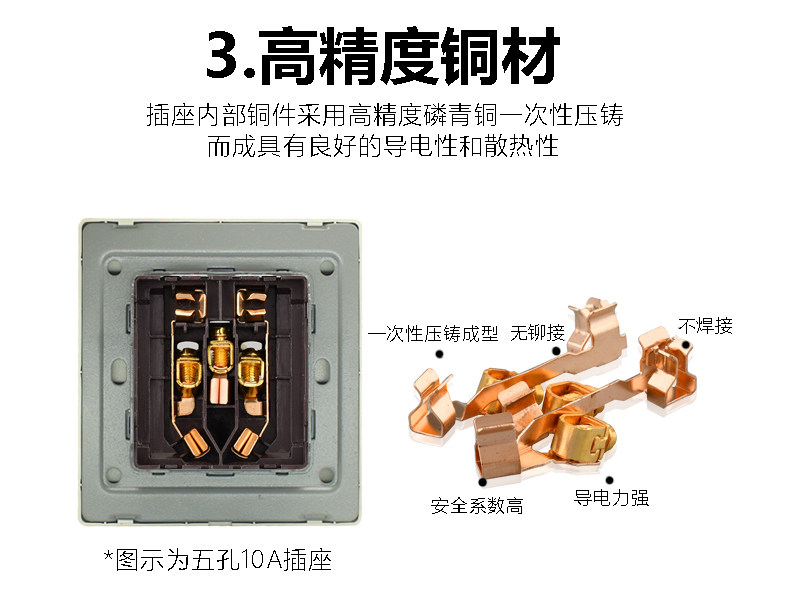 3.高精度铜材

插座内部铜件采用高精度磷青铜一次性压铸而成具有良好的导电性和散热性

一次性压铸成型

无铆接

不焊接

安全系数高

导电力强

*图示为五孔10A插座