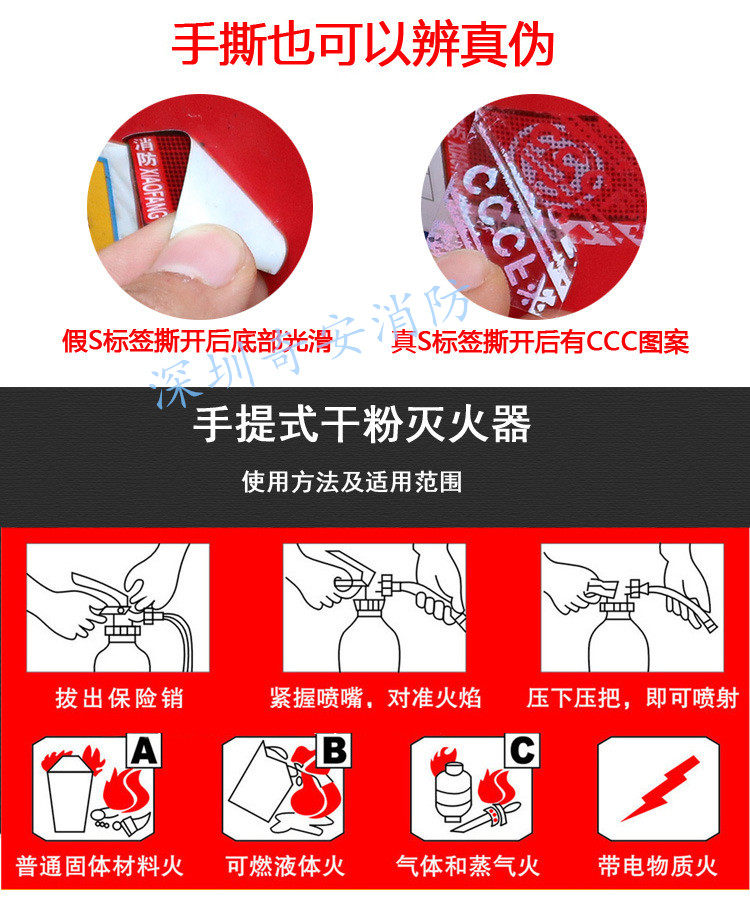 手撕也可以辨真伪

消防 XIAOFANG

CCC

假S标签撕开后底部光滑

真S标签撕开后有CCC图案

深圳哥安消防

手提式干粉灭火器

使用方法及适用范围

拔出保险销

紧握喷嘴，对准火焰

压下压把，即可喷射

A

B

C

普通固体材料火

可燃液体火

气体和蒸气火

带电物质火