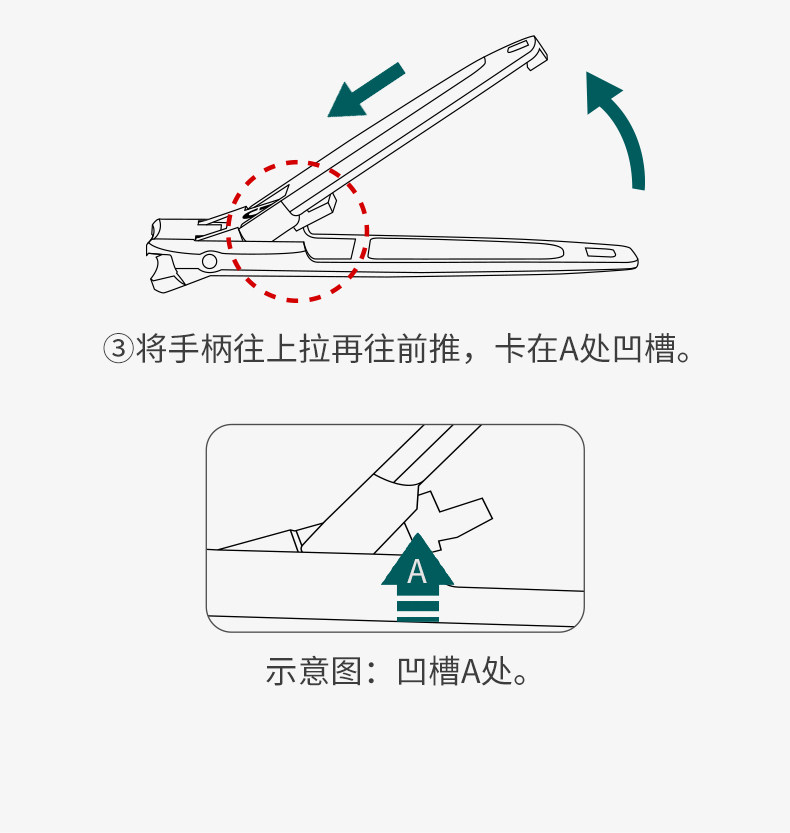 ③将手柄往上拉再往前推，卡在A处凹槽。

A

示意图：凹槽A处。