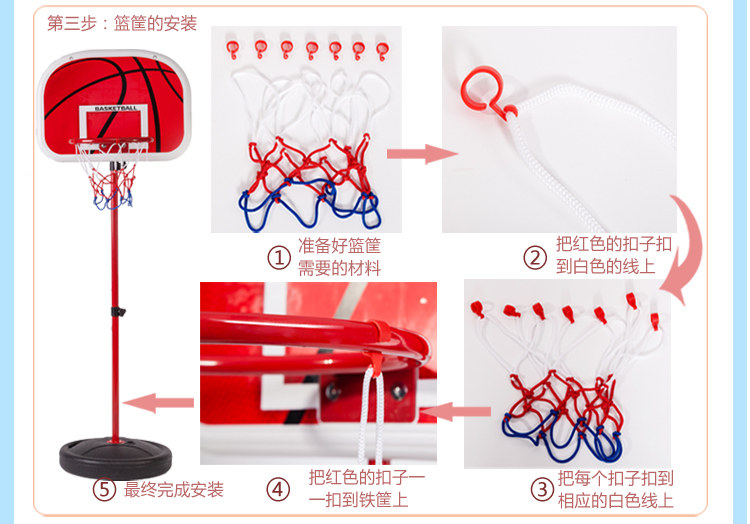 第三步：篮筐的安装

BASKETBALL

① 准备好篮筐需要的材料

② 把红色的扣子扣到白色的线上

③ 把每个扣子扣到相应的白色线上

④ 把红色的扣子一一扣到铁筐上

⑤ 最终完成安装