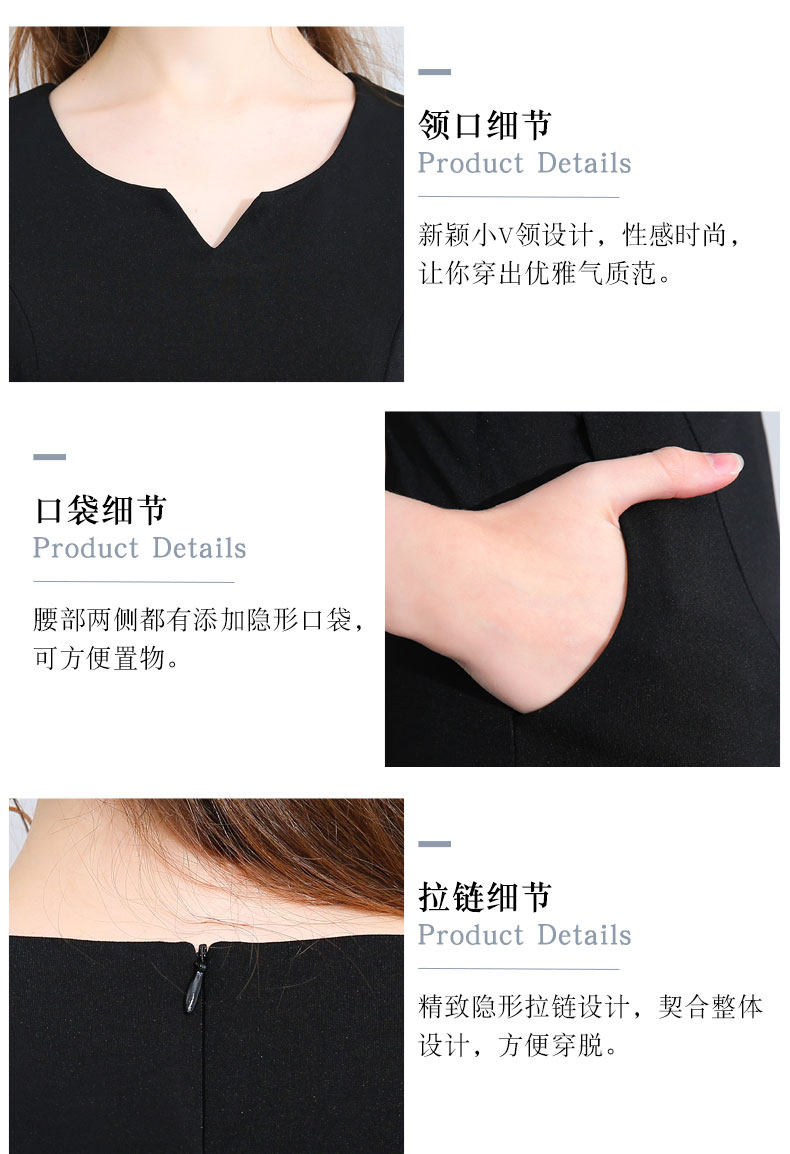 领口细节
Product Details

新颖小V领设计，性感时尚，让你穿出优雅气质范。

口袋细节
Product Details

腰部两侧都有添加隐形口袋，可方便置物。

拉链细节
Product Details

精致隐形拉链设计，契合整体设计，方便穿脱。