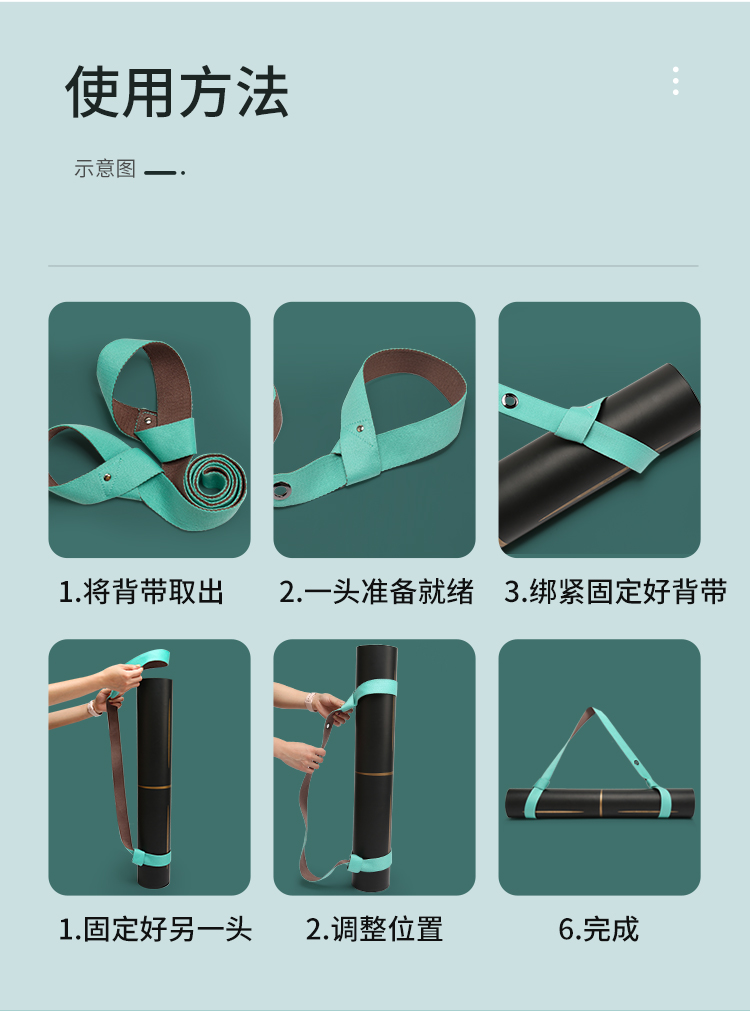 使用方法

示意图

1.将背带取出

2.一头准备就绪

3.绑紧固定好背带

1.固定好另一头

2.调整位置

6.完成