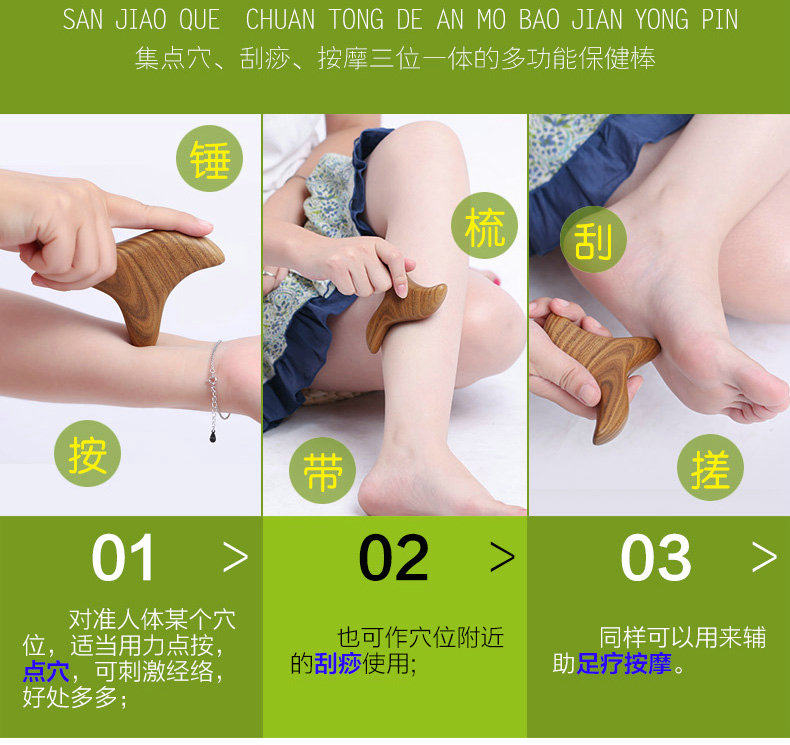 SAN JIAO QUE CHUAN TONG DE AN MO BAO JIAN YONG PIN
集点穴、刮痧、按摩三位一体的多功能保健棒

锤

按

梳

带

刮

搓

01 >

对准人体某个穴位，适当用力点按，点穴，可刺激经络，好处多多；

02 >

也可作穴位附近的刮痧使用；

03 >

同样可以用来辅助足疗按摩。